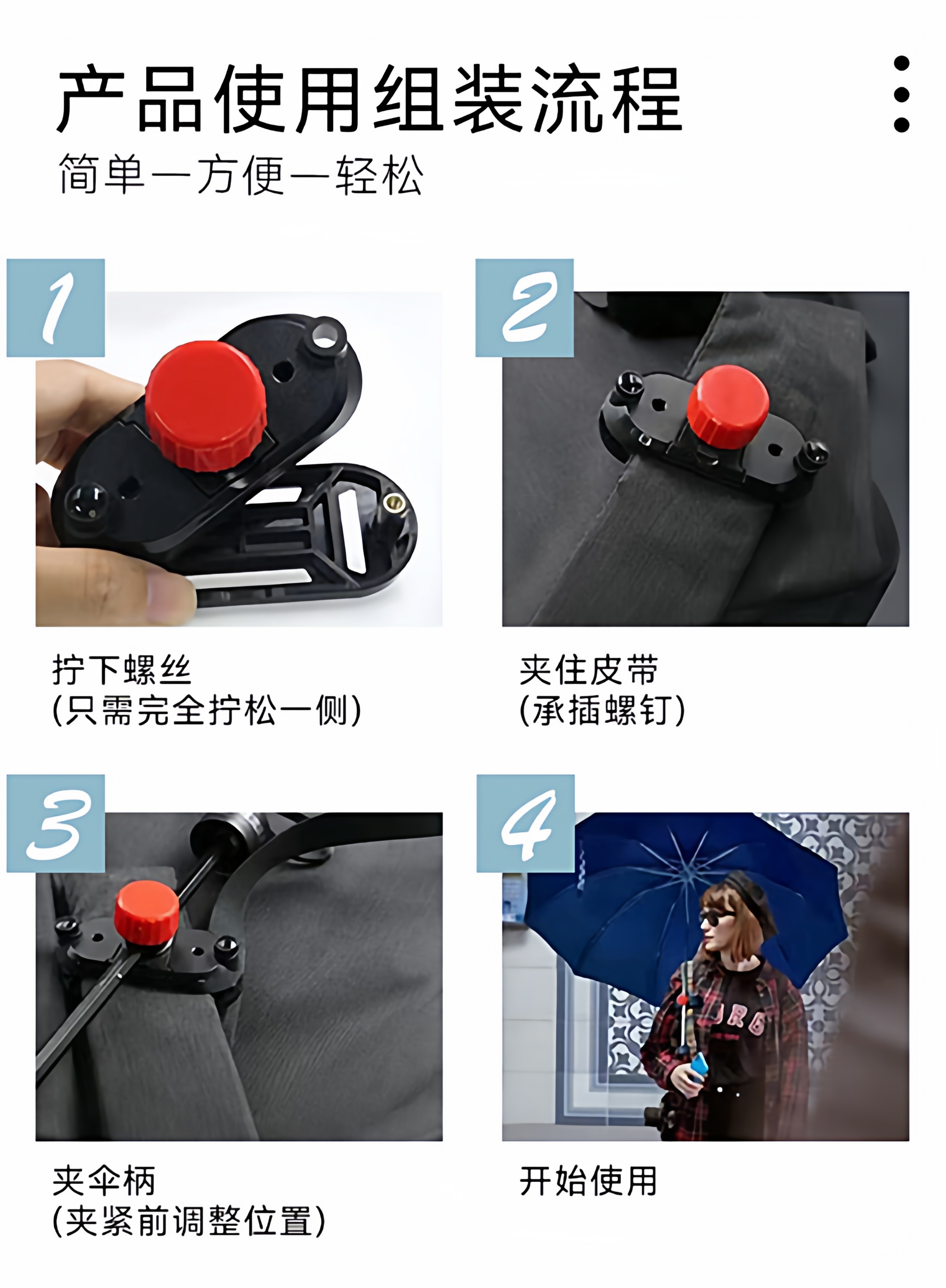 产品使用组装流程

简单一方便一轻松

1

拧下螺丝
(只需完全拧松一侧)

2

夹住皮带
(承插螺钉)

3

夹伞柄
(夹紧前调整位置)

4

开始使用