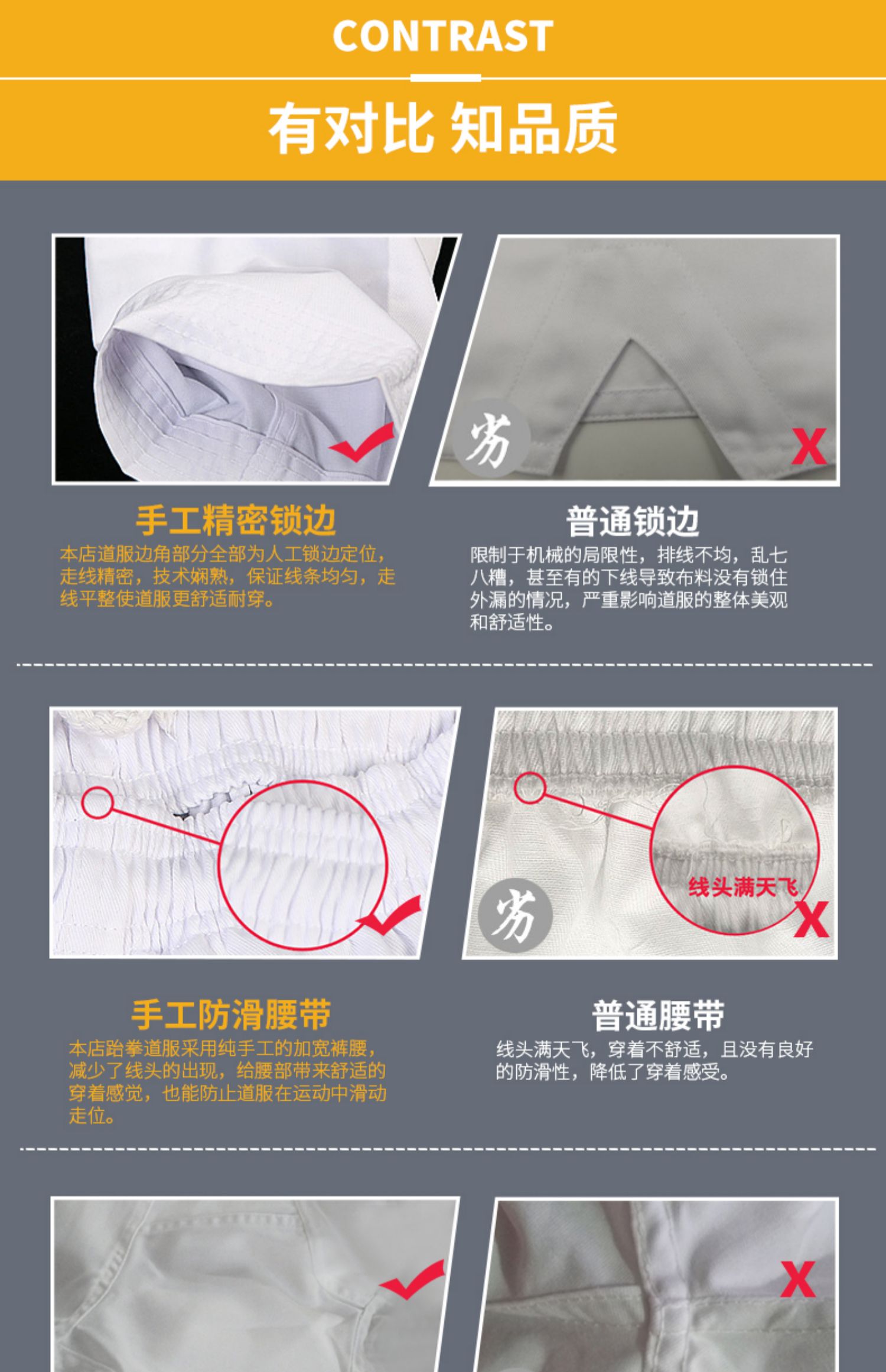 CONTRAST

有对比 知品质

劣

X

手工精密锁边

本店道服边角部分全部为人工锁边定位，走线精密，技术娴熟，保证线条均匀，走线平整使道服更舒适耐穿。

普通锁边

限制于机械的局限性，排线不均，乱七八糟，甚至有的下线导致布料没有锁住外漏的情况，严重影响道服的整体美观和舒适性。

劣

线头满天飞

X

手工防滑腰带

本店跆拳道服采用纯手工的加宽裤腰，减少了线头的出现，给腰部带来舒适的穿着感觉，也能防止道服在运动中滑动走位。

普通腰带

线头满天飞，穿着不舒适，且没有良好的防滑性，降低了穿着感受。

X