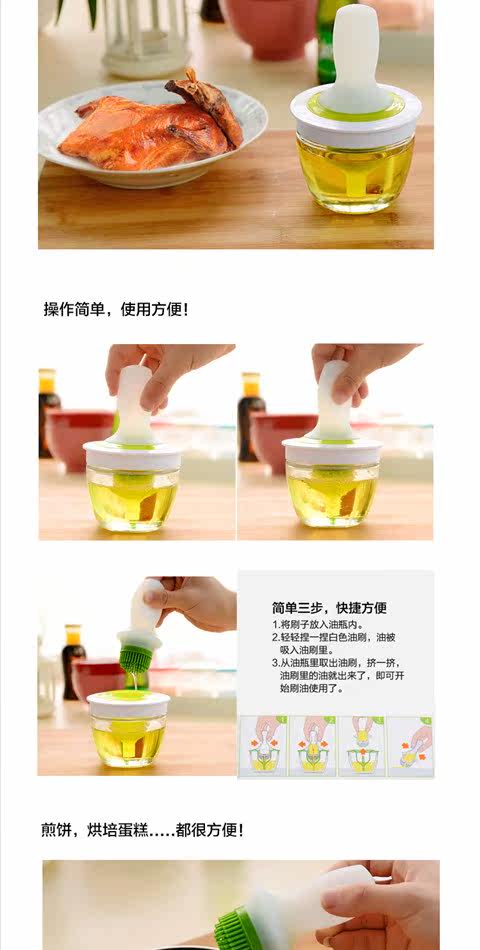 操作简单，使用方便！

简单三步，快捷方便

1.将刷子放入油瓶内。

2.轻轻捏一捏白色油刷，油被吸入油刷里。

3.从油瓶里取出油刷，挤一挤，油刷里的油就出来了，即可开始刷油使用了。

1

2

3

4

煎饼，烘培蛋糕.....都很方便！