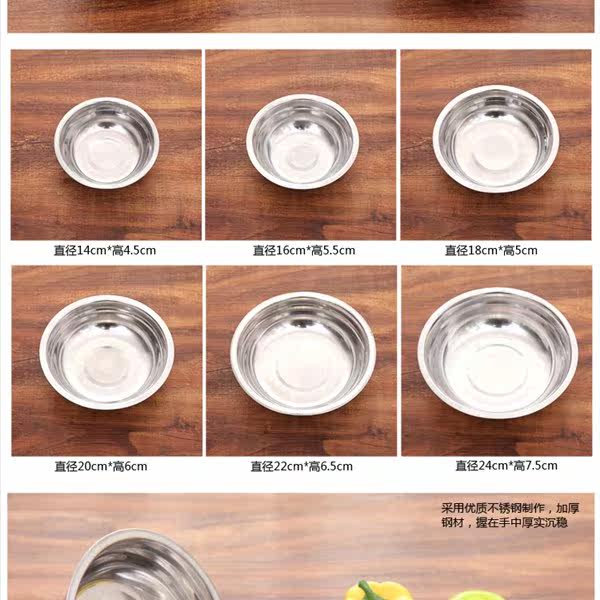 直径14cm*高4.5cm

直径16cm*高5.5cm

直径18cm*高5cm

直径20cm*高6cm

直径22cm*高6.5cm

直径24cm*高7.5cm

采用优质不锈钢制作，加厚钢材，握在手中厚实沉稳