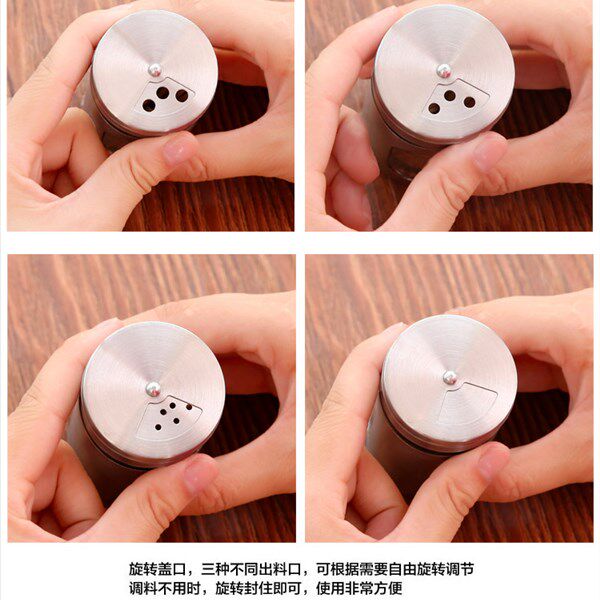 旋转盖口，三种不同出料口，可根据需要自由旋转调节
调料不用时，旋转封住即可，使用非常方便