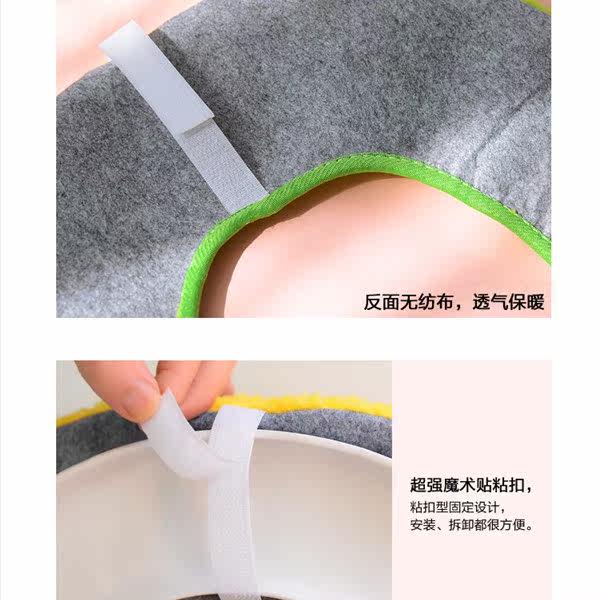 反面无纺布，透气保暖

超强魔术贴粘扣，
粘扣型固定设计，
安装、拆卸都很方便。