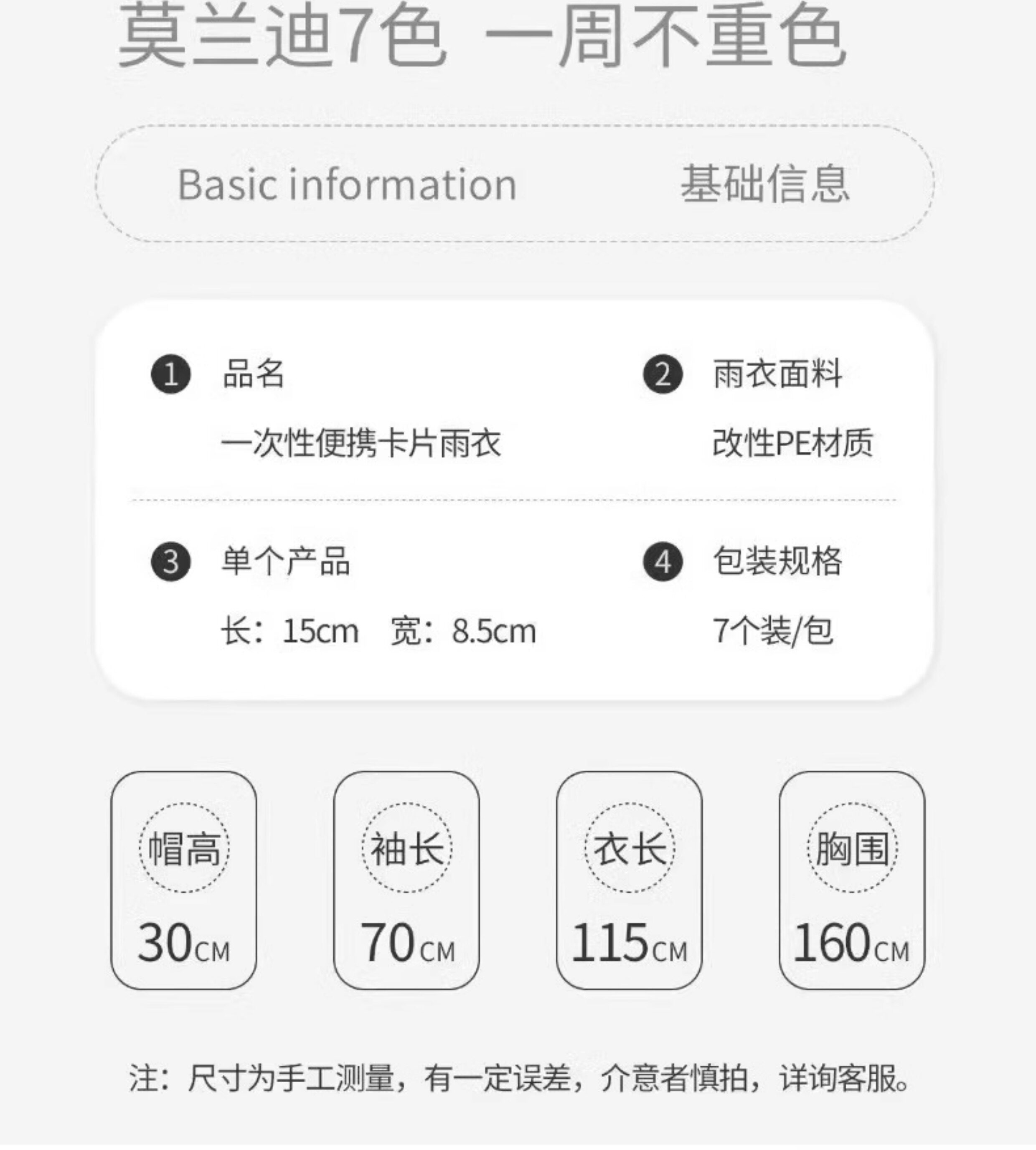 莫兰迪7色 一周不重色

Basic information 基础信息

❶ 品名

一次性便携卡片雨衣

❷ 雨衣面料

改性PE材质

❸ 单个产品

长：15cm 宽：8.5cm

❹ 包装规格

7个装/包

帽高

30CM

袖长

70CM

衣长

115CM

胸围

160CM

注：尺寸为手工测量，有一定误差，介意者慎拍，详询客服。