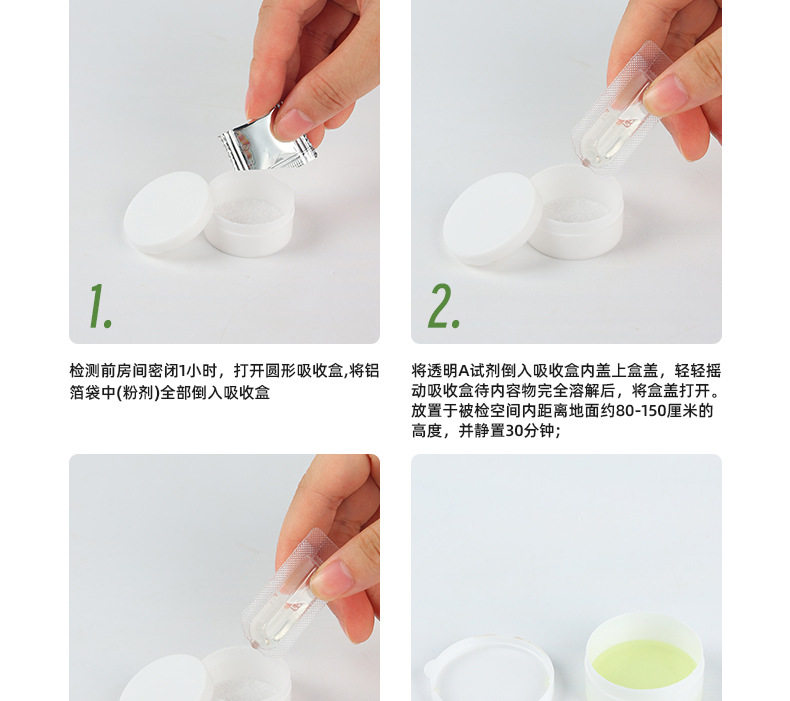 1.

检测前房间密闭1小时，打开圆形吸收盒,将铝箔袋中(粉剂)全部倒入吸收盒

2.

将透明A试剂倒入吸收盒内盖上盒盖，轻轻摇动吸收盒待内容物完全溶解后，将盒盖打开。放置于被检空间内距离地面约80-150厘米的高度，并静置30分钟；