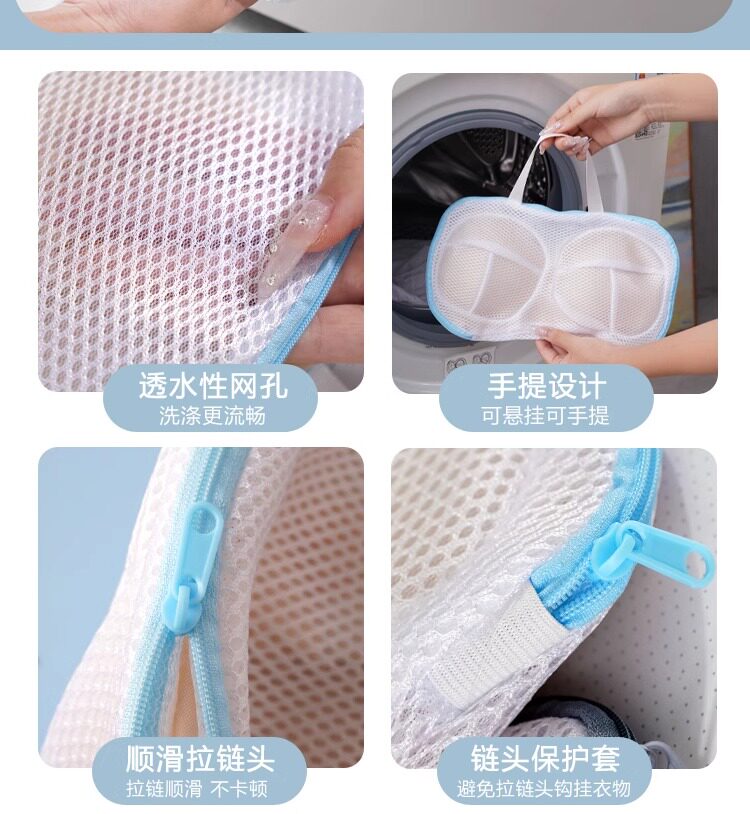 透水性网孔
洗涤更流畅

手提设计
可悬挂可手提

顺滑拉链头
拉链顺滑 不卡顿

链头保护套
避免拉链头钩挂衣物