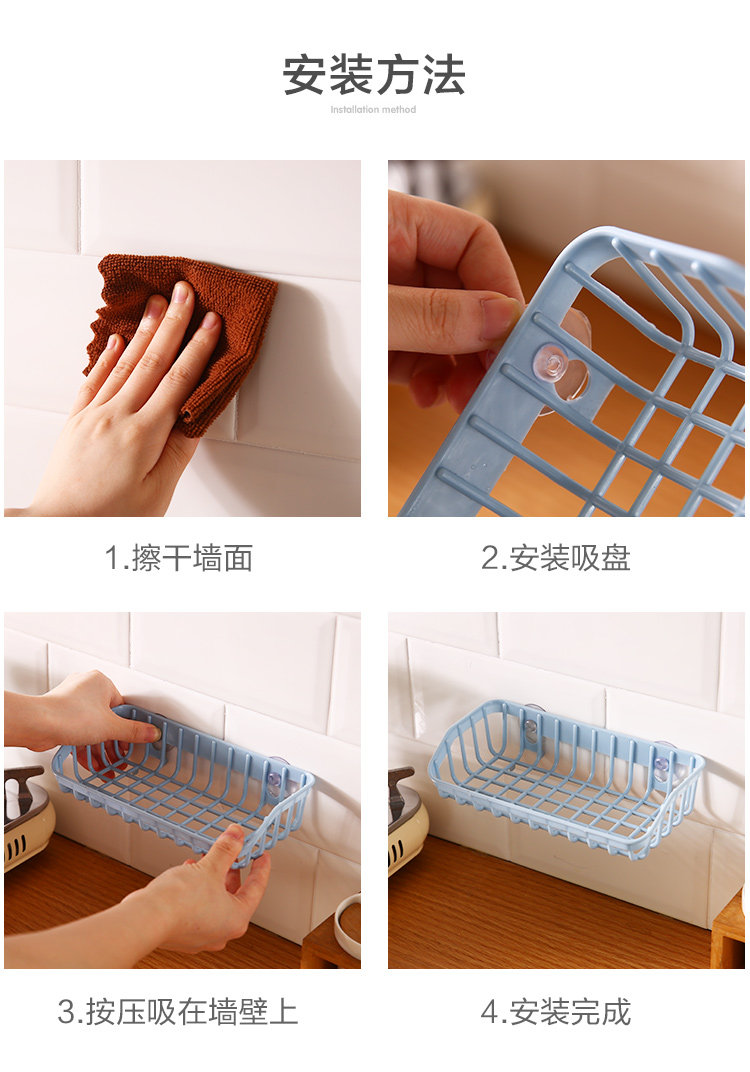 安装方法

Installation method

1.擦干墙面

2.安装吸盘

3.按压吸在墙壁上

4.安装完成