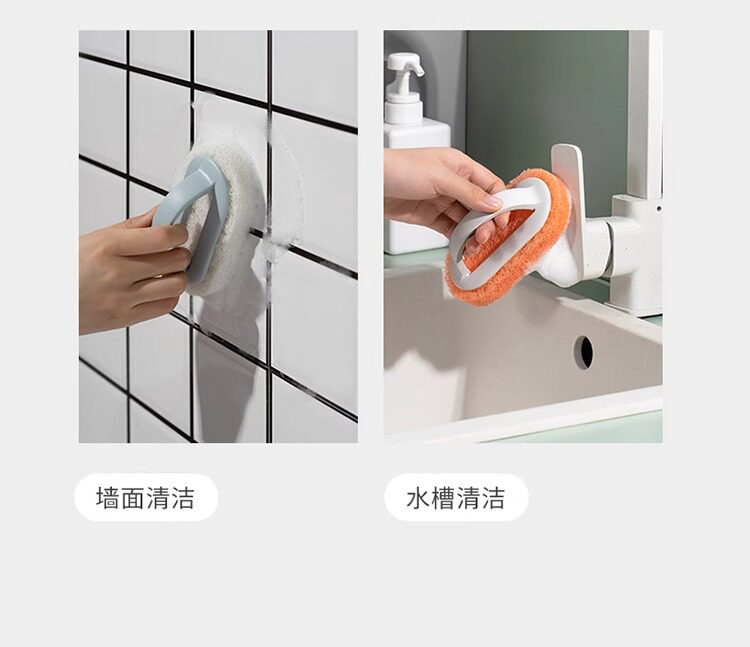 墙面清洁

水槽清洁