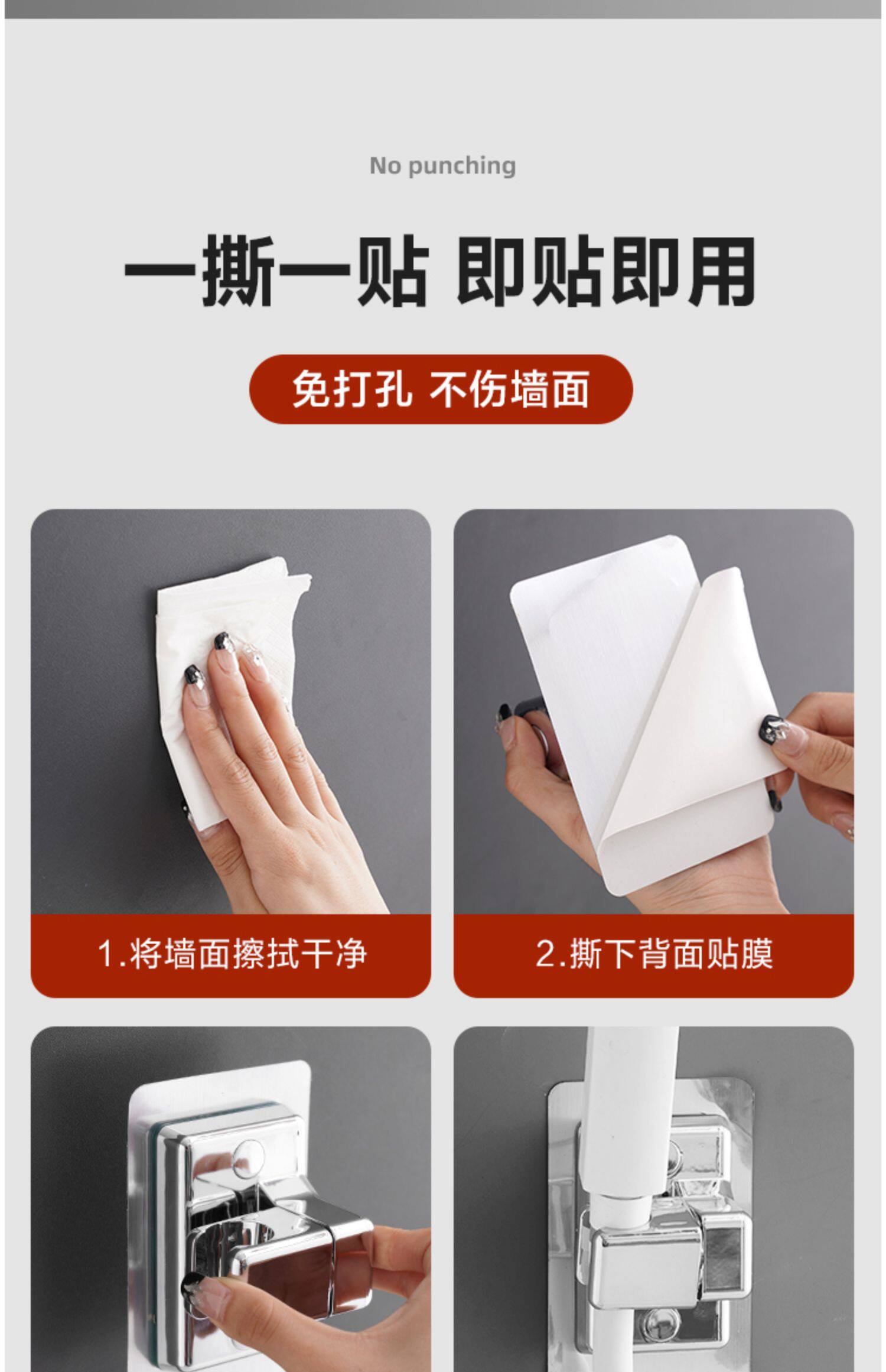 No punching

一撕一贴 即贴即用

免打孔 不伤墙面

1.将墙面擦拭干净

2.撕下背面贴膜