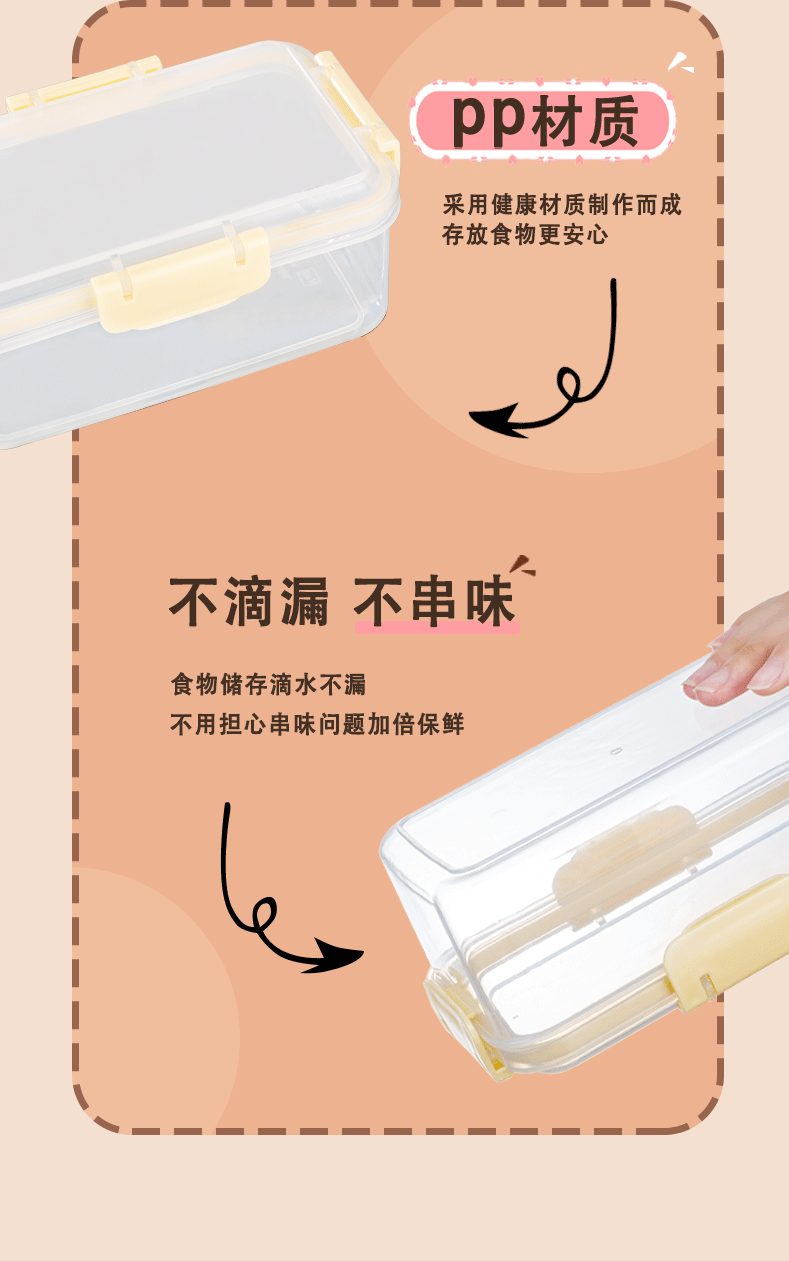 pp材质

采用健康材质制作而成
存放食物更安心

不滴漏 不串味

食物储存滴水不漏
不用担心串味问题加倍保鲜