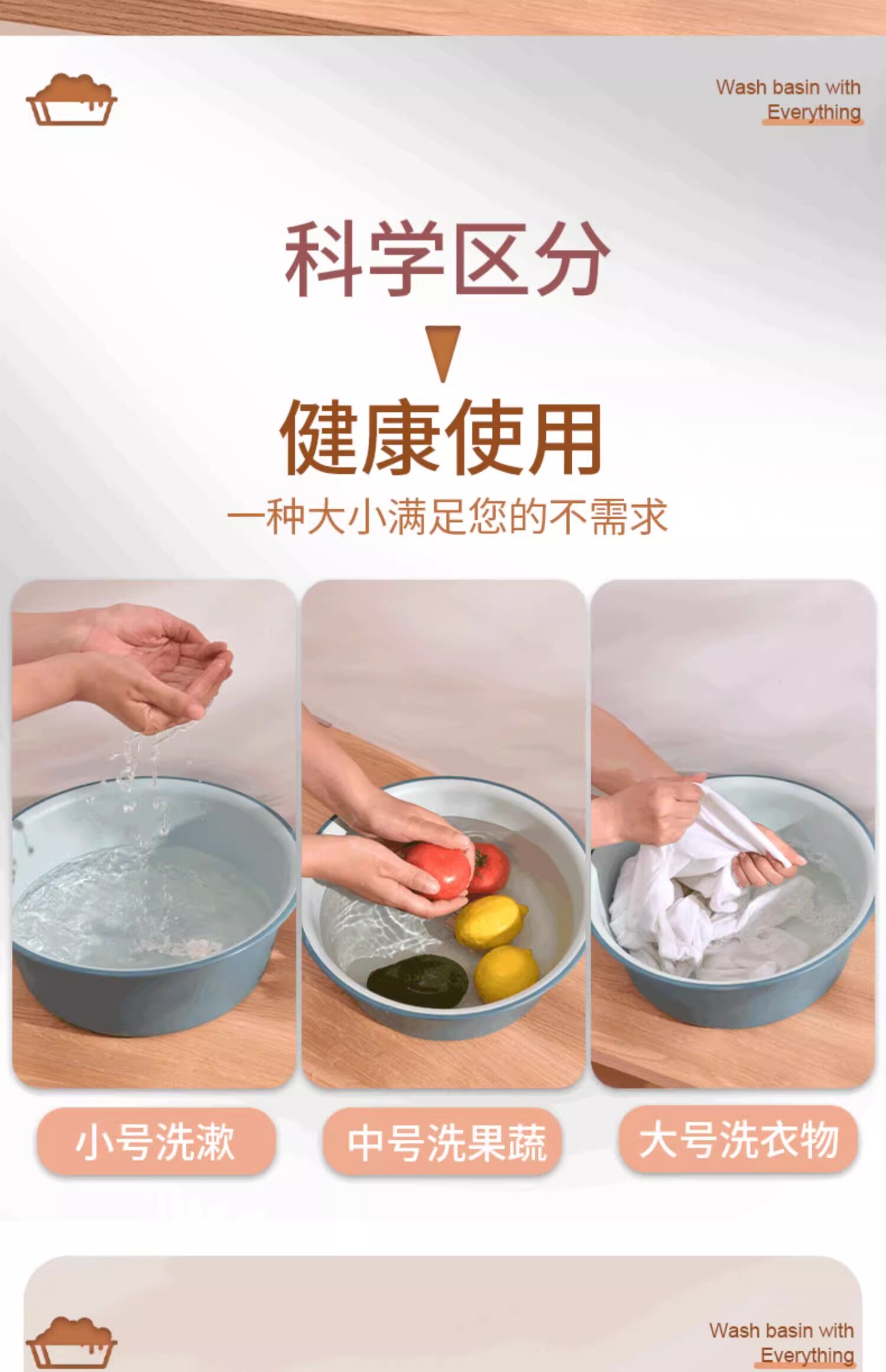 Wash basin with Everything

科学区分

健康使用

一种大小满足您的不需求

小号洗漱

中号洗果蔬

大号洗衣物

Wash basin with Everything