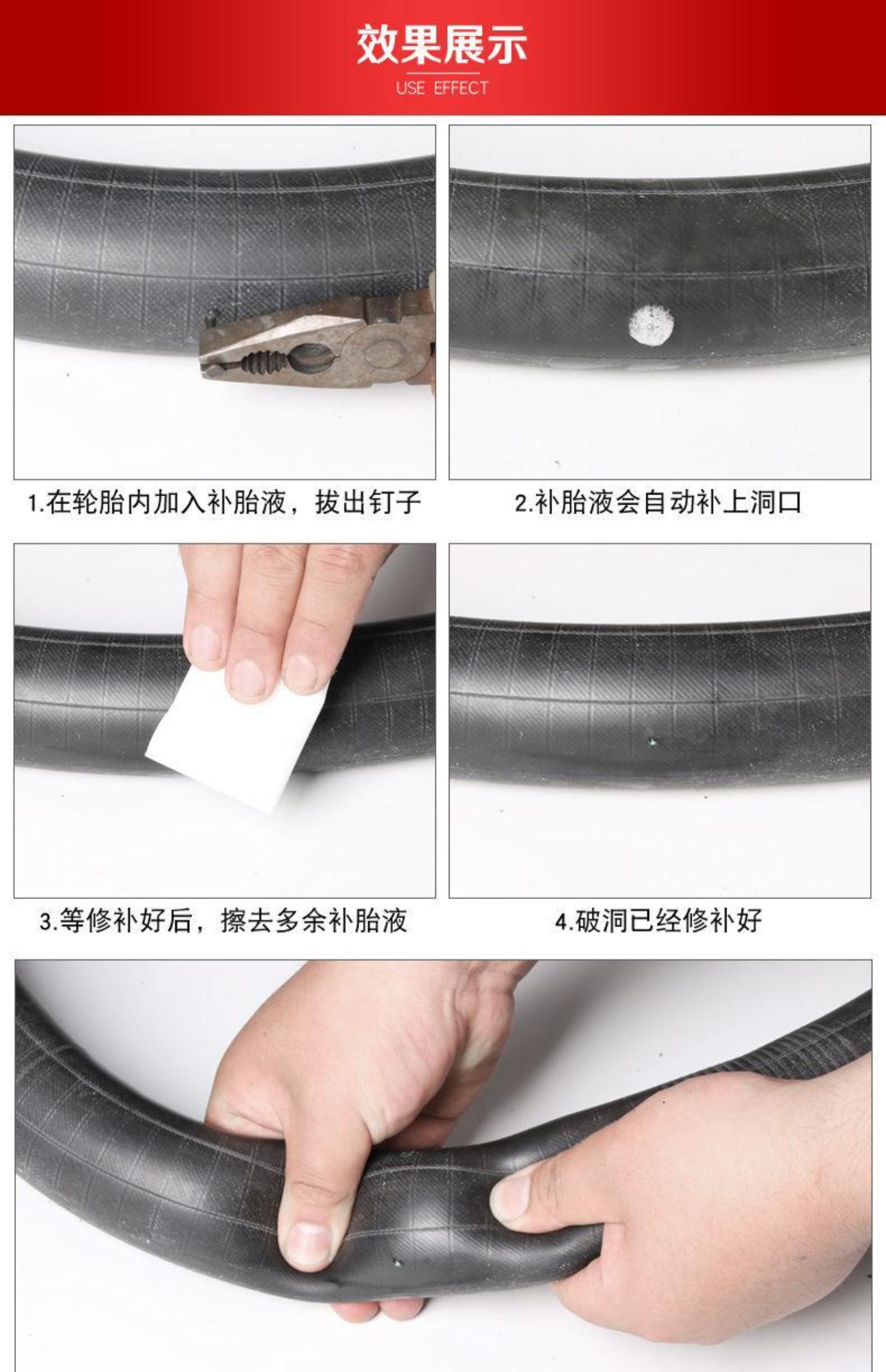 效果展示
USE EFFECT

1.在轮胎内加入补胎液，拔出钉子

2.补胎液会自动补上洞口

3.等修补好后，擦去多余补胎液

4.破洞已经修补好