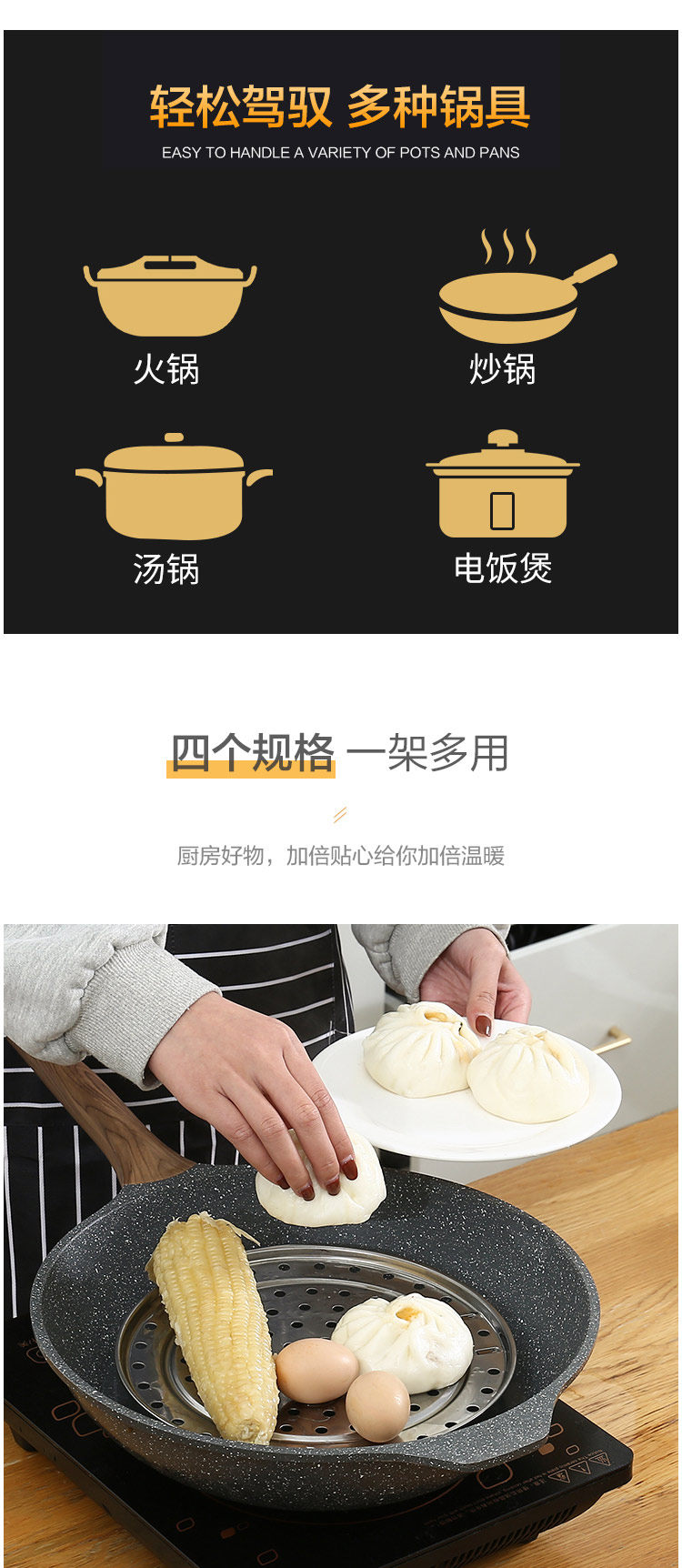 轻松驾驭 多种锅具
EASY TO HANDLE A VARIETY OF POTS AND PANS

火锅

炒锅

汤锅

电饭煲

四个规格 一架多用

厨房好物，加倍贴心给你加倍温暖