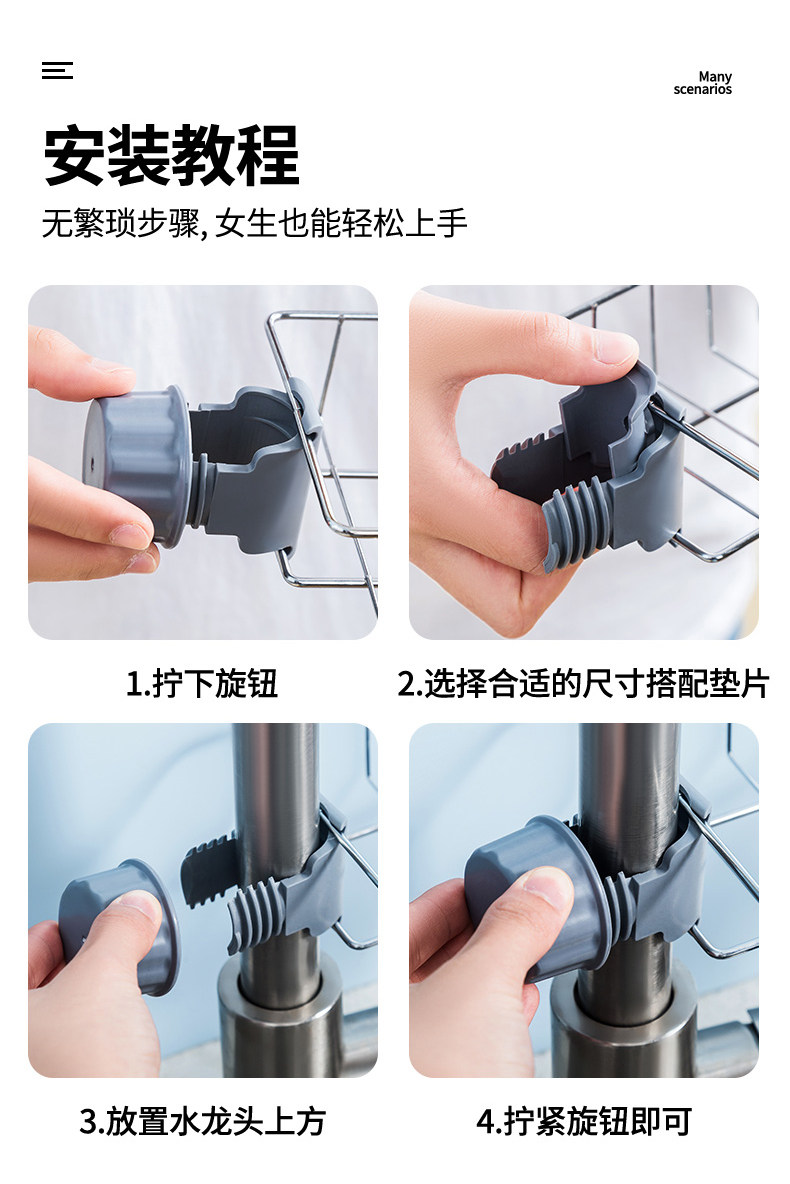 Many scenarios

安装教程

无繁琐步骤, 女生也能轻松上手

1.拧下旋钮

2.选择合适的尺寸搭配垫片

3.放置水龙头上方

4.拧紧旋钮即可