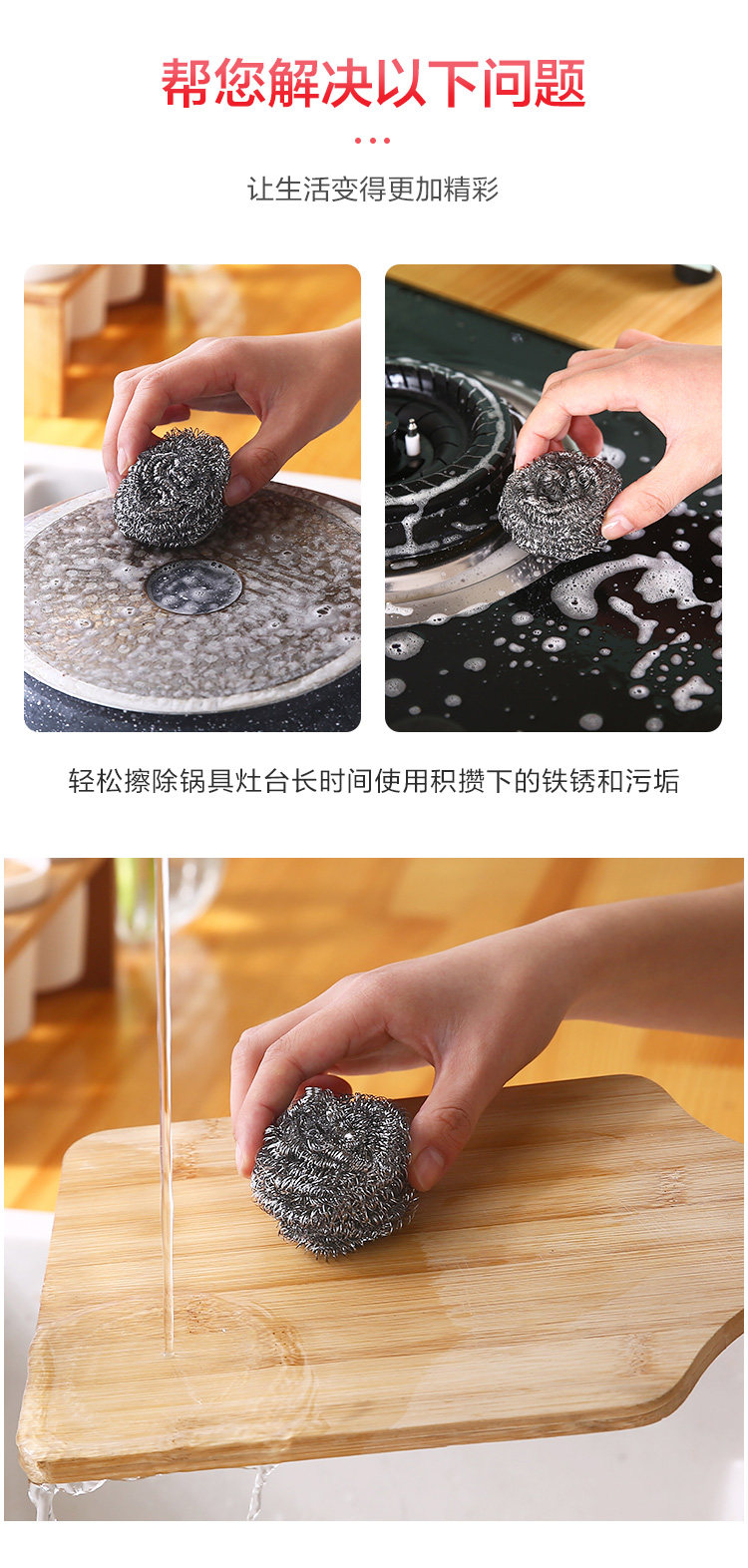 帮您解决以下问题

让生活变得更加精彩

轻松擦除锅具灶台长时间使用积攒下的铁锈和污垢