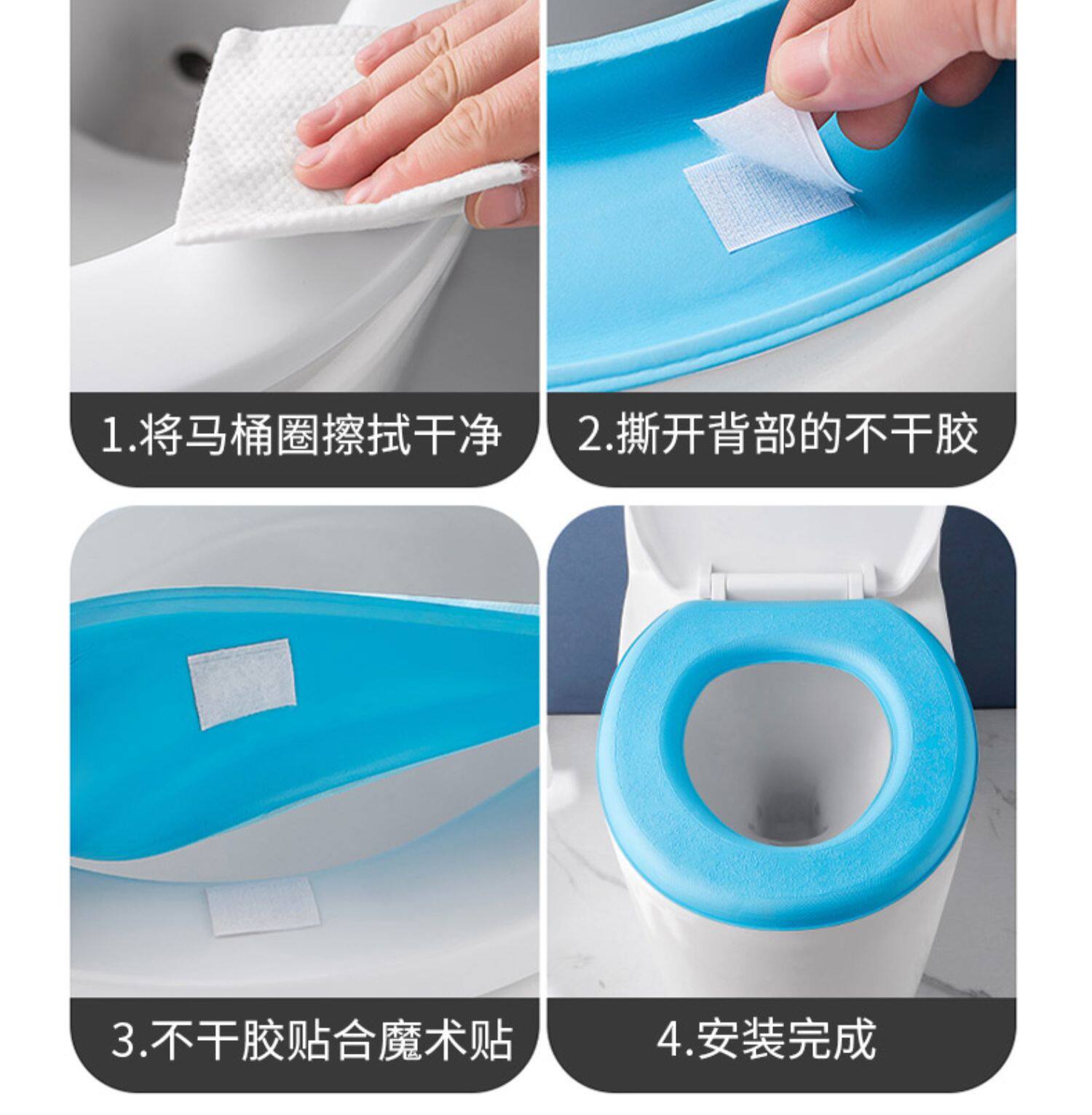 1.将马桶圈擦拭干净

2.撕开背部的不干胶

3.不干胶贴合魔术贴

4.安装完成