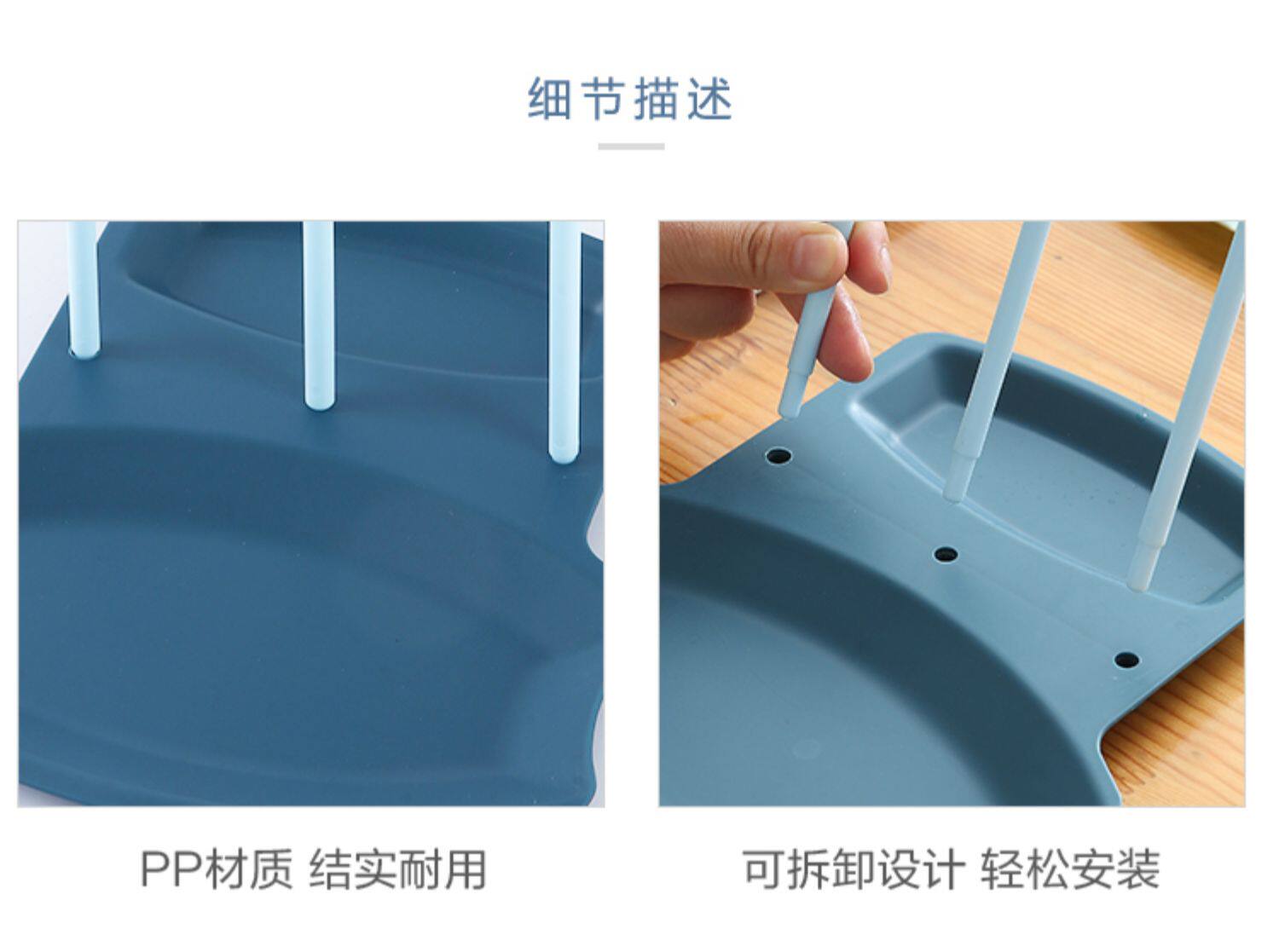 细节描述

PP材质 结实耐用

可拆卸设计 轻松安装