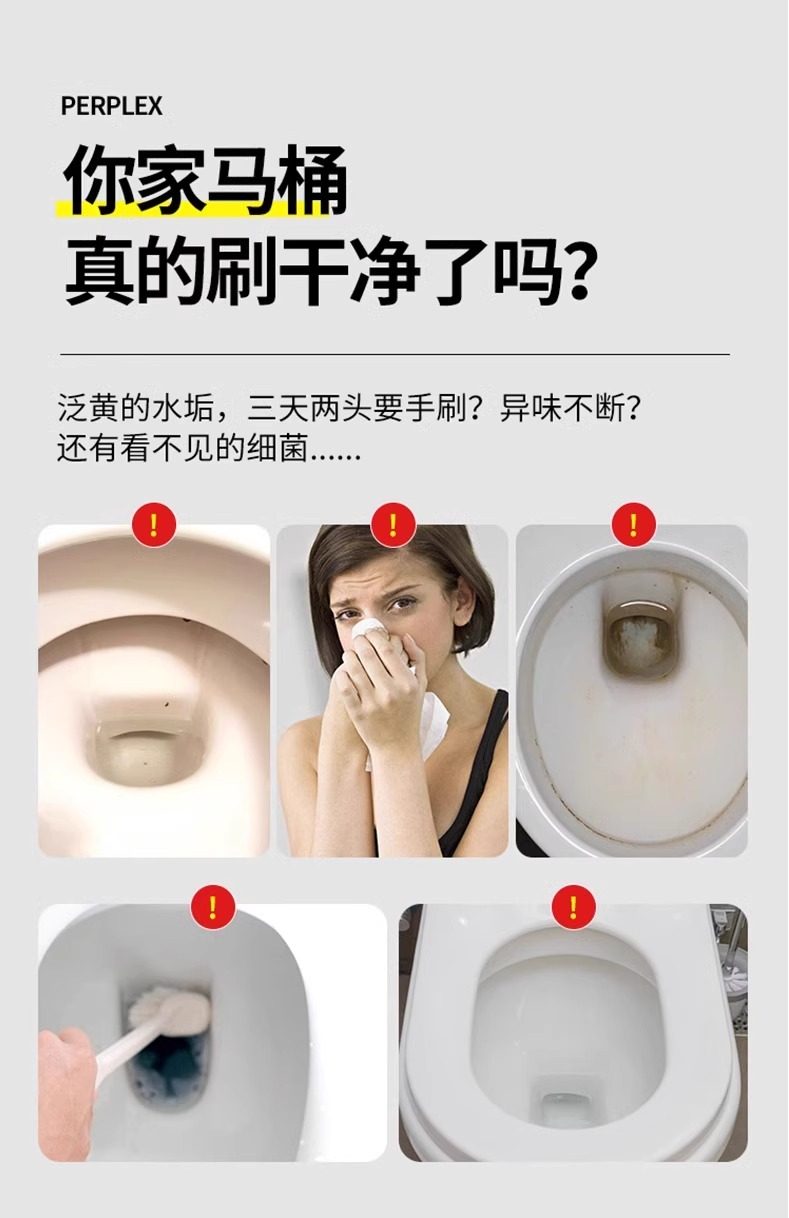 PERPLEX

你家马桶
真的刷干净了吗?

泛黄的水垢，三天两头要手刷？异味不断？
还有看不见的细菌......

!

!

!

!

!