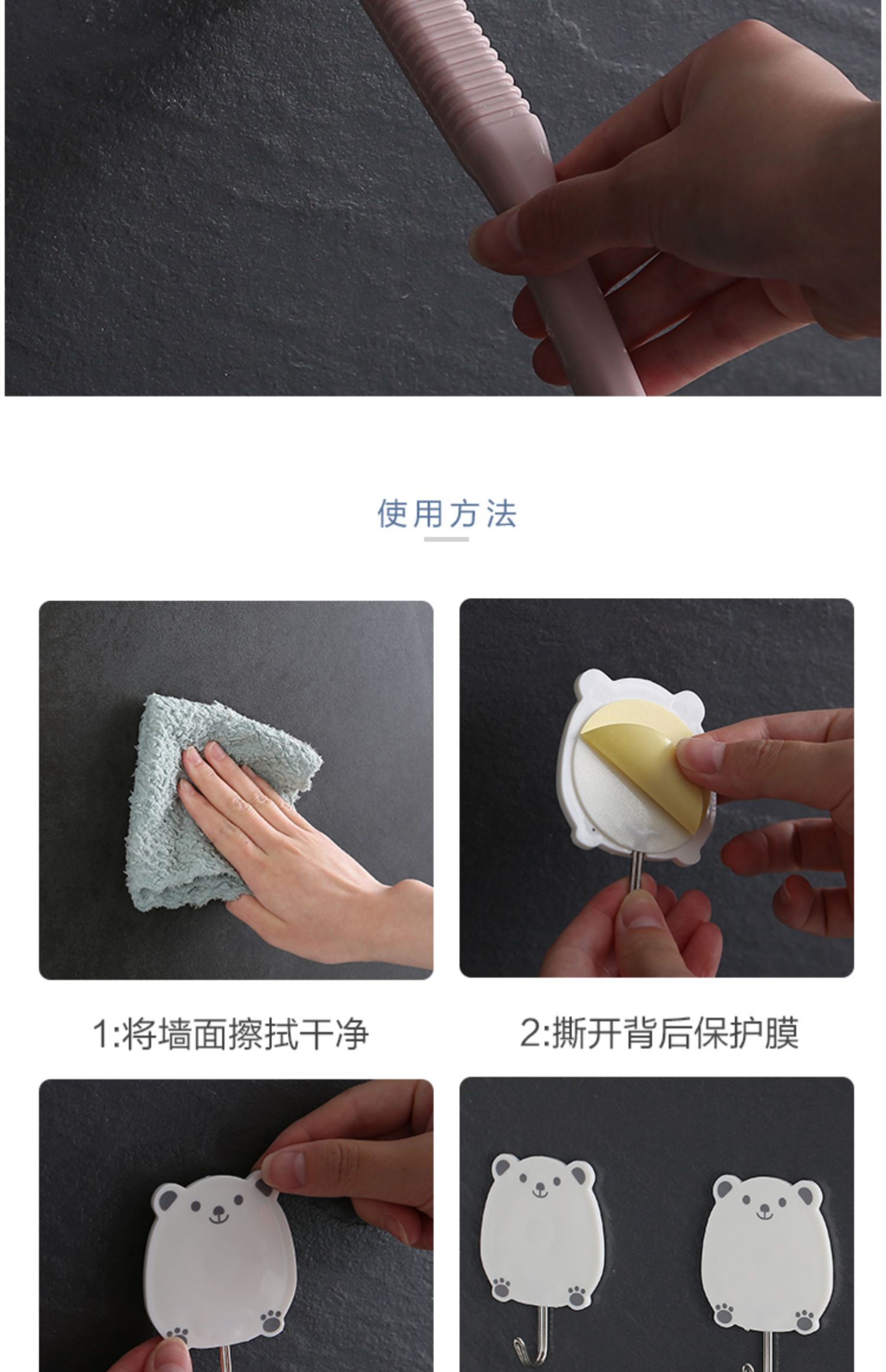 使用方法

1:将墙面擦拭干净

2:撕开背后保护膜