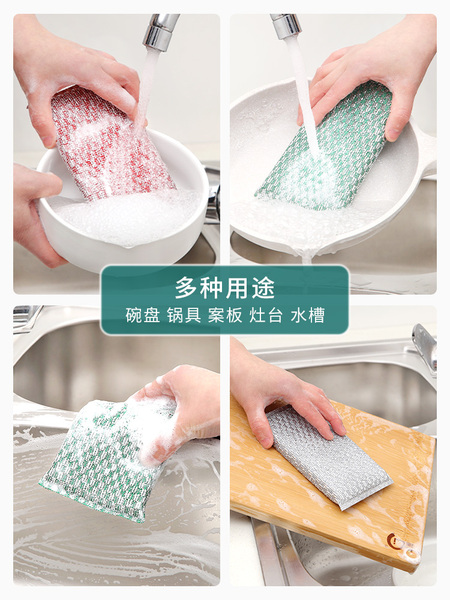 多种用途

碗盘 锅具 案板 灶台 水槽