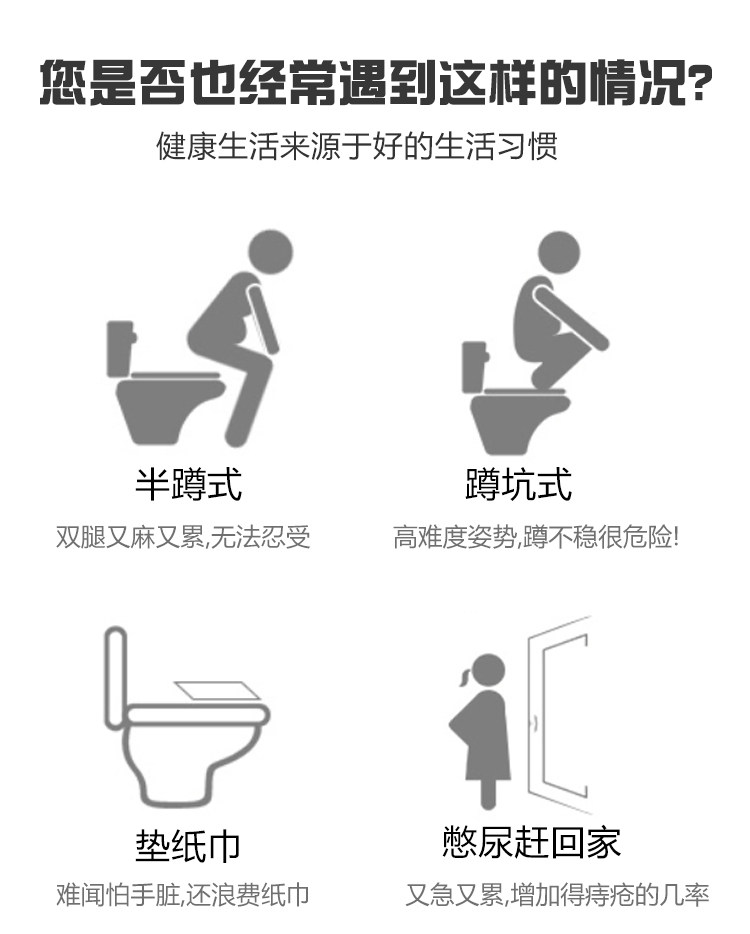 您是否也经常遇到这样的情况?
健康生活来源于好的生活习惯

半蹲式
双腿又麻又累,无法忍受

蹲坑式
高难度姿势,蹲不稳很危险!

垫纸巾
难闻怕手脏,还浪费纸巾

憋尿赶回家
又急又累,增加得痔疮的几率