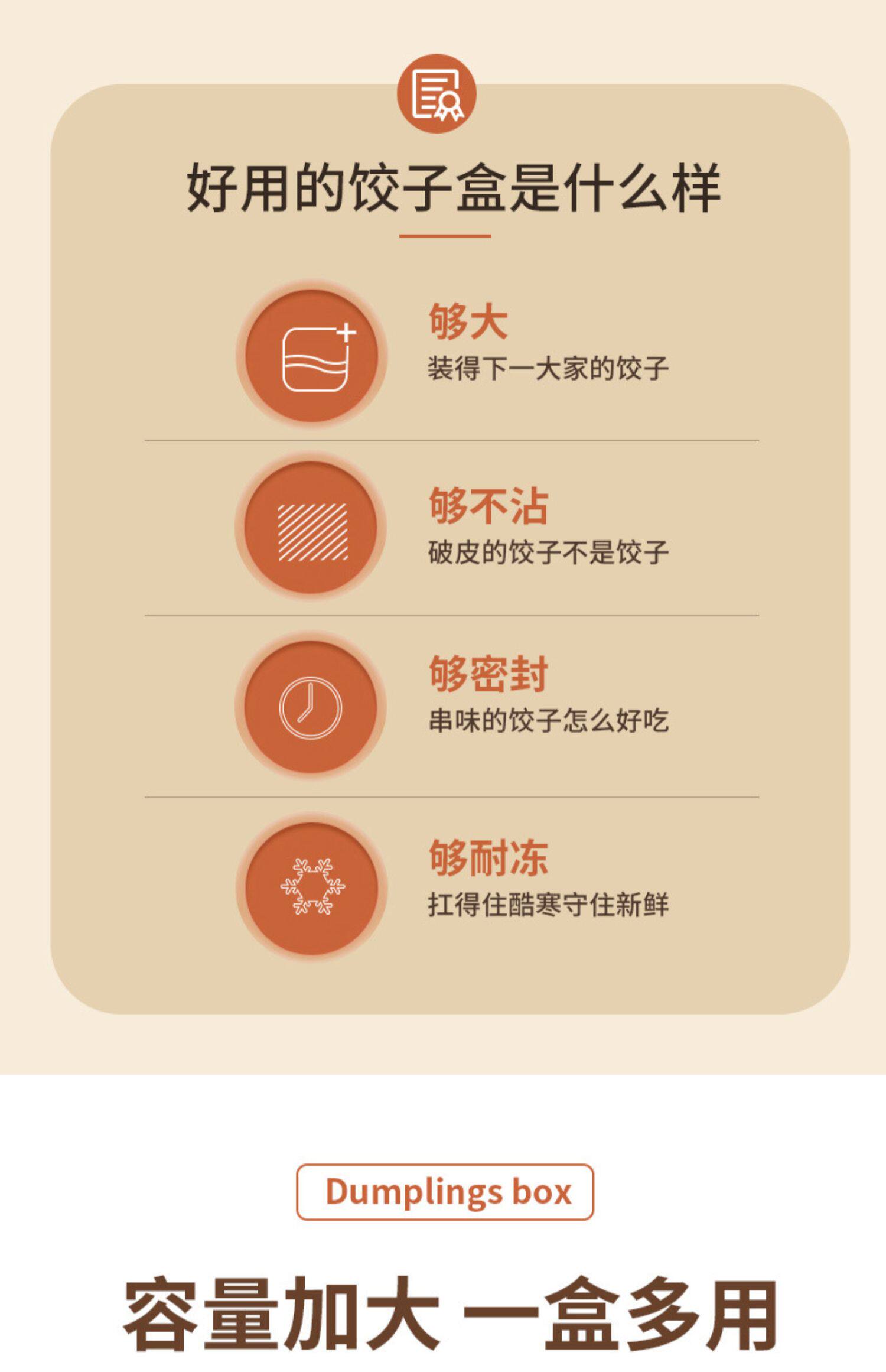 好用的饺子盒是什么样

够大
装得下一大家的饺子

够不沾
破皮的饺子不是饺子

够密封
串味的饺子怎么好吃

够耐冻
扛得住酷寒守住新鲜

Dumplings box

容量加大 一盒多用