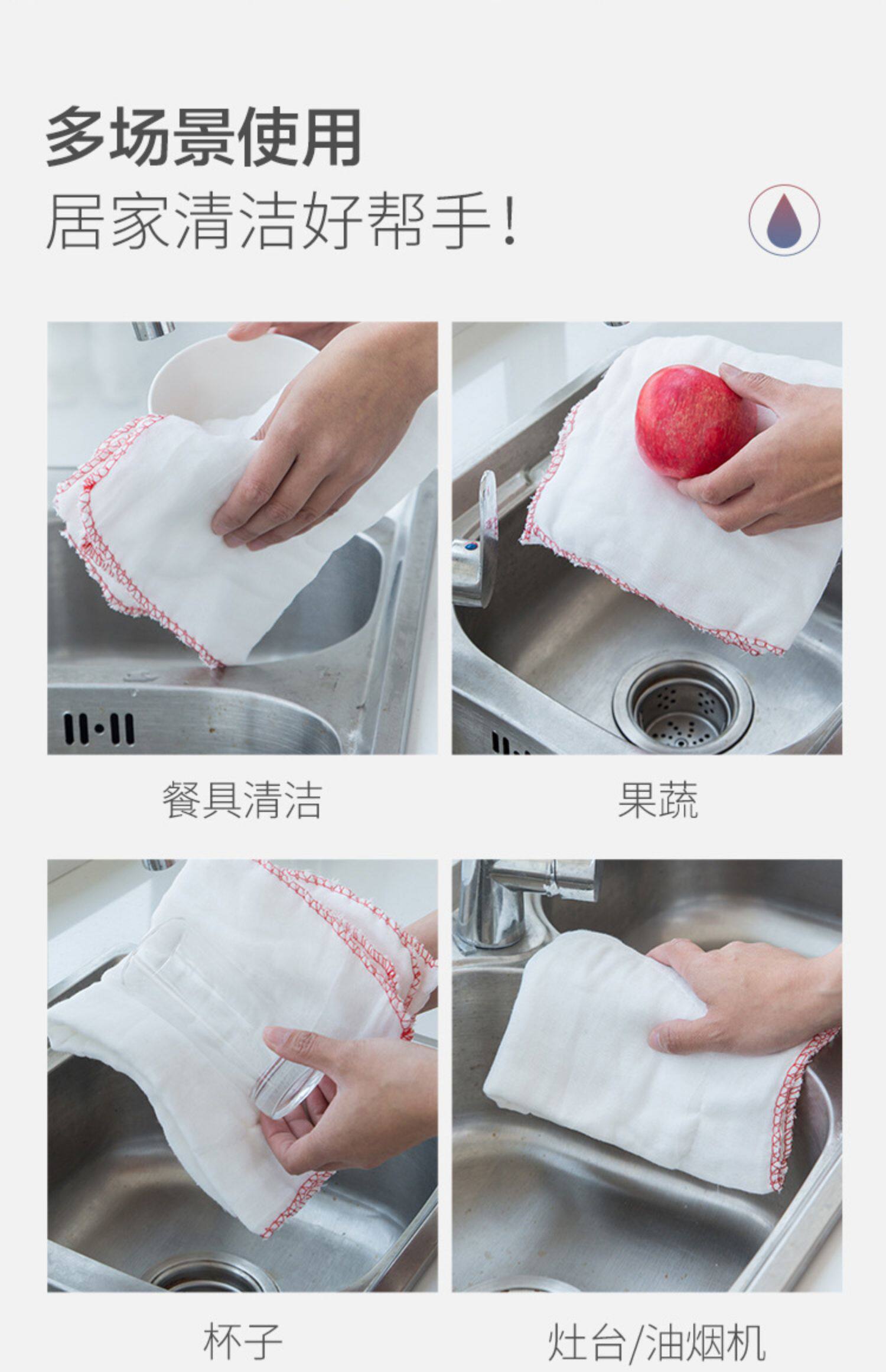 多场景使用
居家清洁好帮手！

餐具清洁

果蔬

杯子

灶台/油烟机