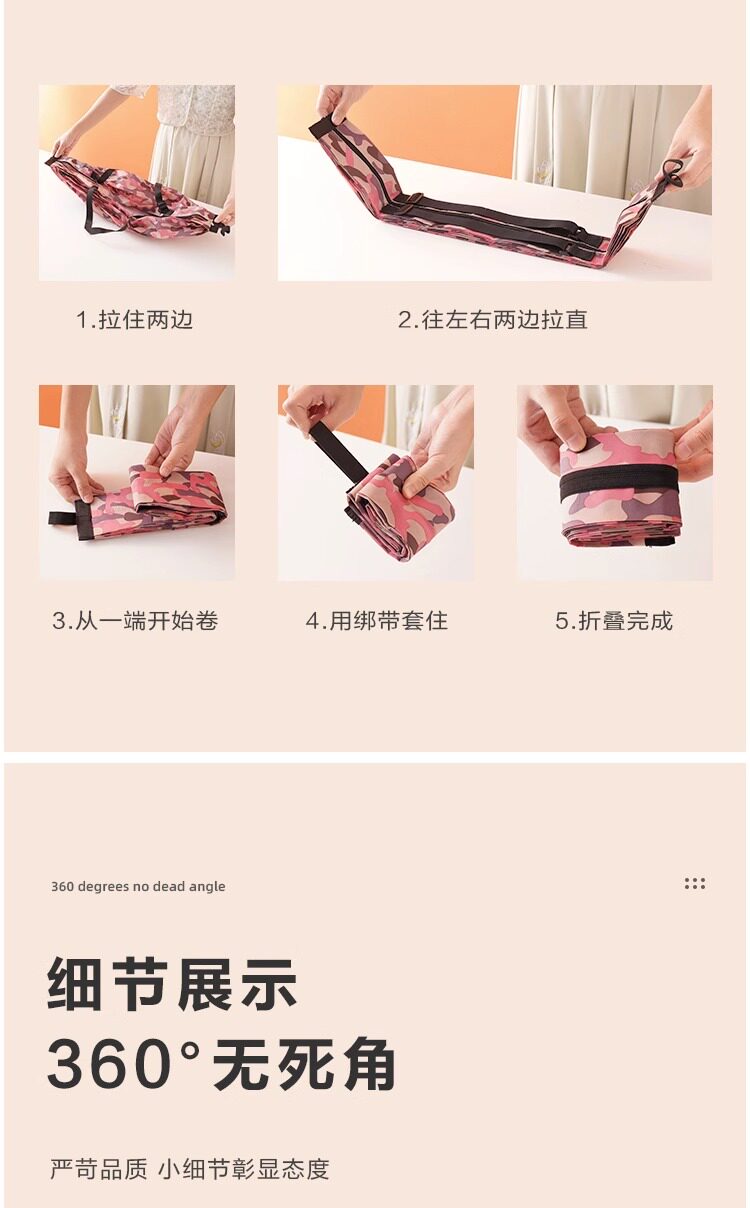 1.拉住两边

2.往左右两边拉直

3.从一端开始卷

4.用绑带套住

5.折叠完成

360 degrees no dead angle

细节展示
360°无死角

严苛品质 小细节彰显态度