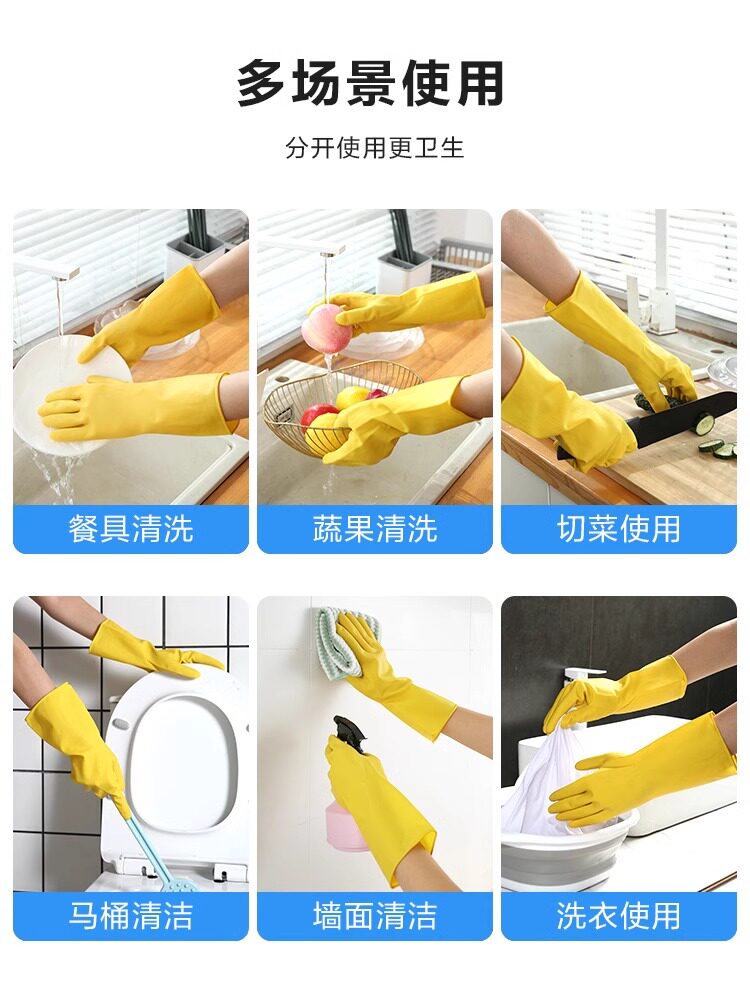 多场景使用

分开使用更卫生

餐具清洗

蔬果清洗

切菜使用

马桶清洁

墙面清洁

洗衣使用