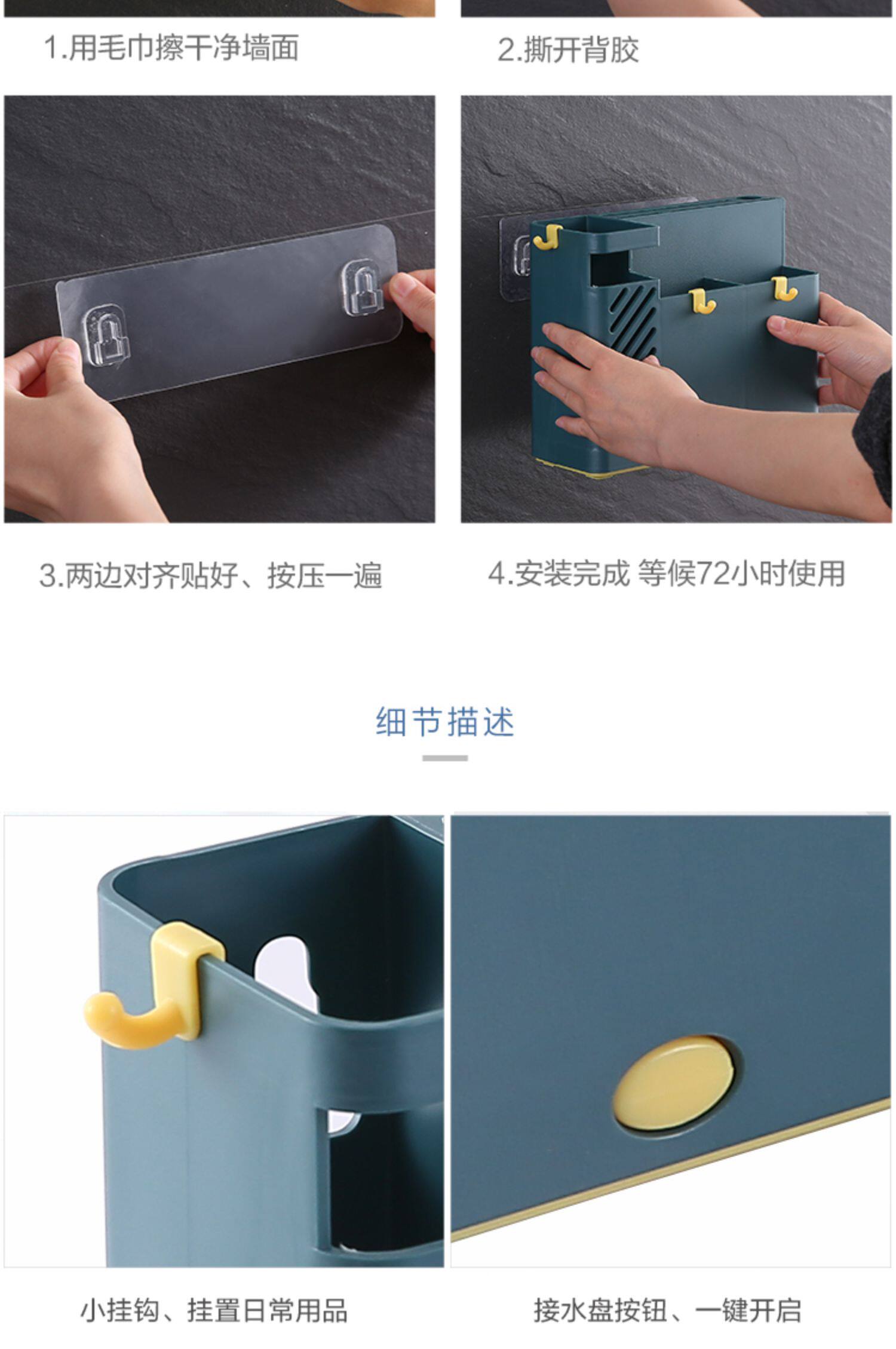 1.用毛巾擦干净墙面

2.撕开背胶

3.两边对齐贴好、按压一遍

4.安装完成 等候72小时使用

细节描述

小挂钩、挂置日常用品

接水盘按钮、一键开启