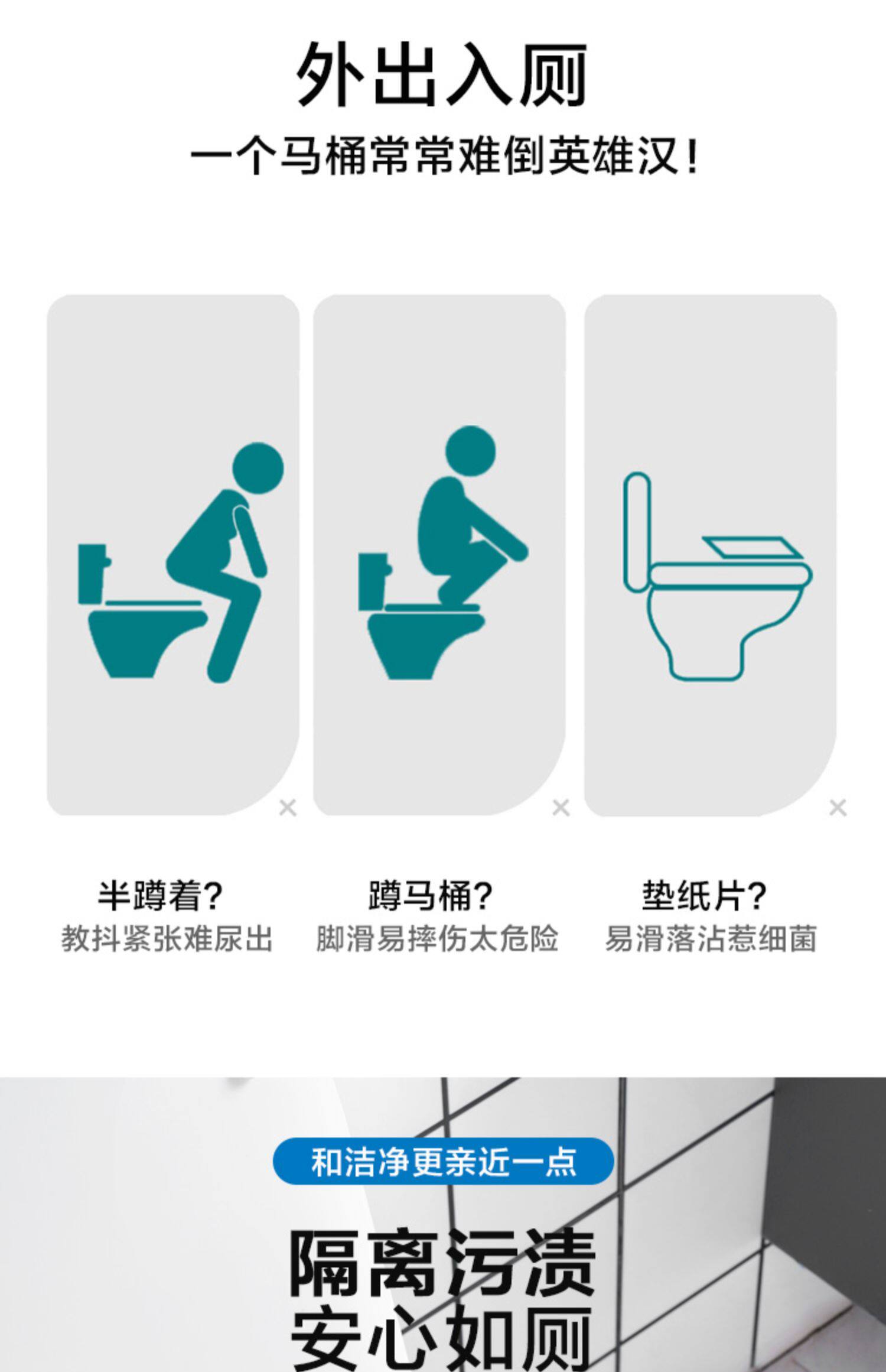 外出入厕

一个马桶常常难倒英雄汉！

×

×

×

半蹲着？
教抖紧张难尿出

蹲马桶？
脚滑易摔伤太危险

垫纸片？
易滑落沾惹细菌

和洁净更亲近一点

隔离污渍
安心如厕