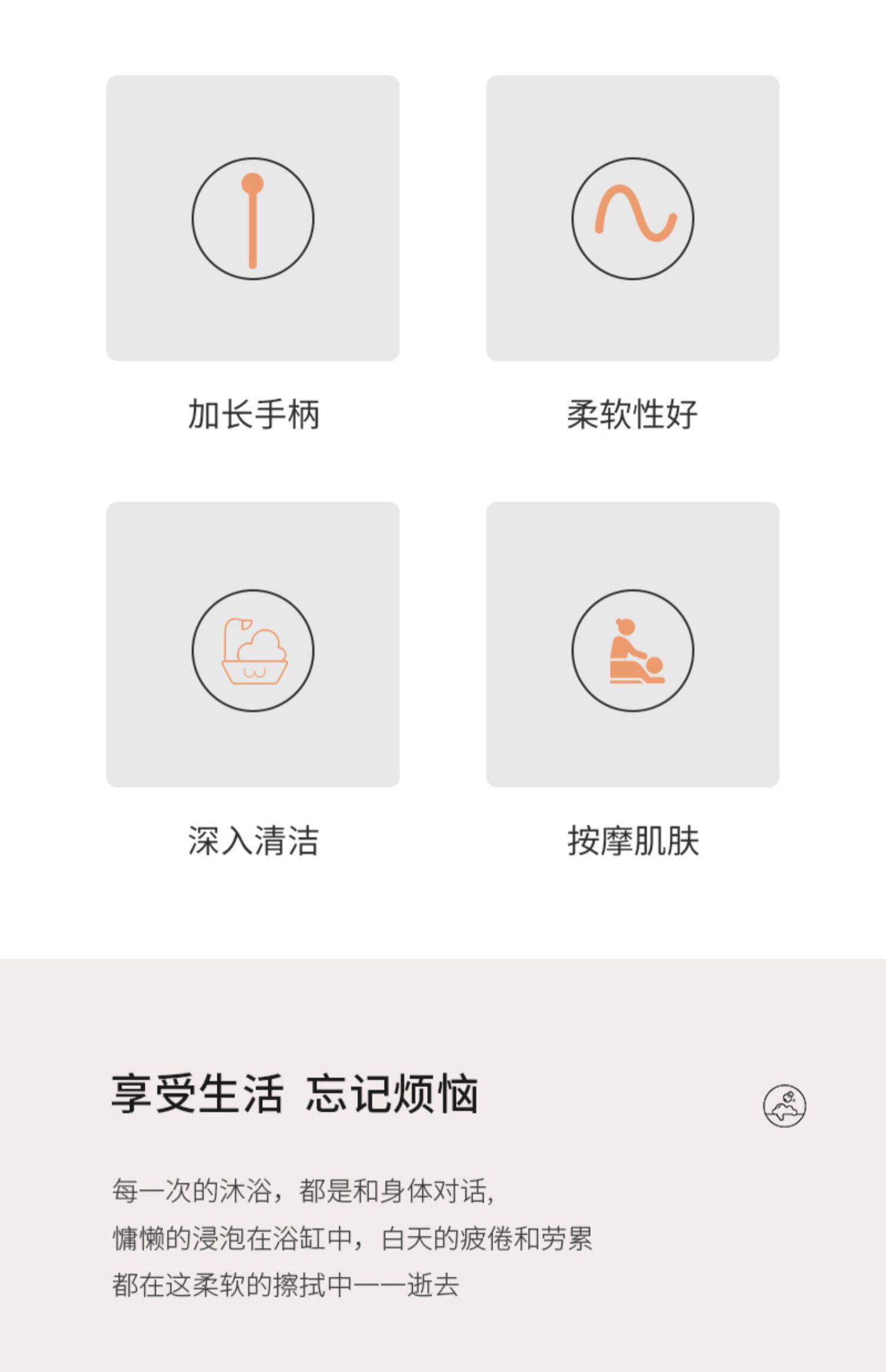 加长手柄

柔软性好

深入清洁

按摩肌肤

享受生活 忘记烦恼

每一次的沐浴，都是和身体对话，
慵懒的浸泡在浴缸中，白天的疲倦和劳累
都在这柔软的擦拭中一一逝去