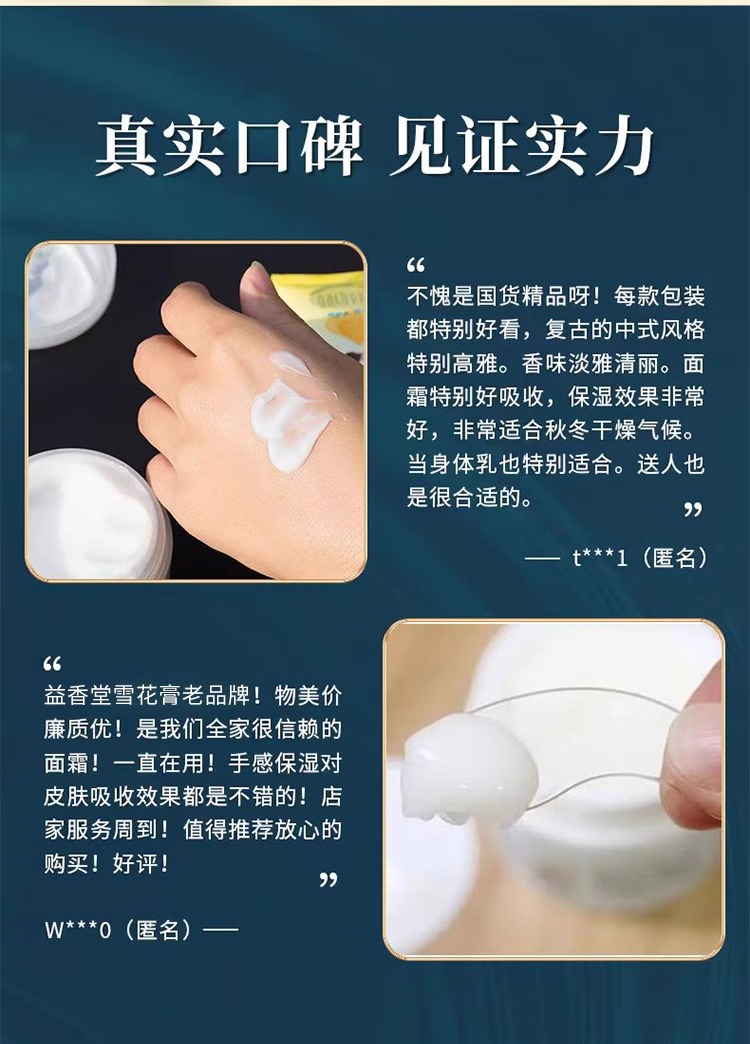 真实口碑 见证实力

“
不愧是国货精品呀！每款包装都特别好看，复古的中式风格特别高雅。香味淡雅清丽。面霜特别好吸收，保湿效果非常好，非常适合秋冬干燥气候。当身体乳也特别适合。送人也是很合适的。
”
—— t***1（匿名）

“
益香堂雪花膏老品牌！物美价廉质优！是我们全家很信赖的面霜！一直在用！手感保湿对皮肤吸收效果都是不错的！店家服务周到！值得推荐放心的购买！好评！
”
W***0（匿名）——