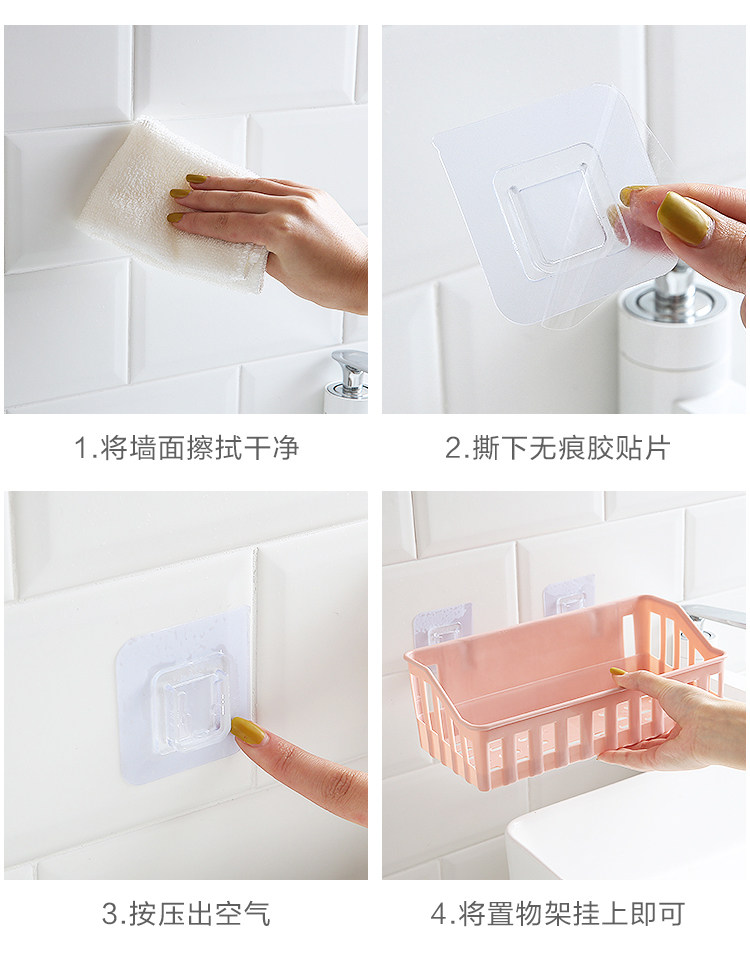 1.将墙面擦拭干净

2.撕下无痕胶贴片

3.按压出空气

4.将置物架挂上即可