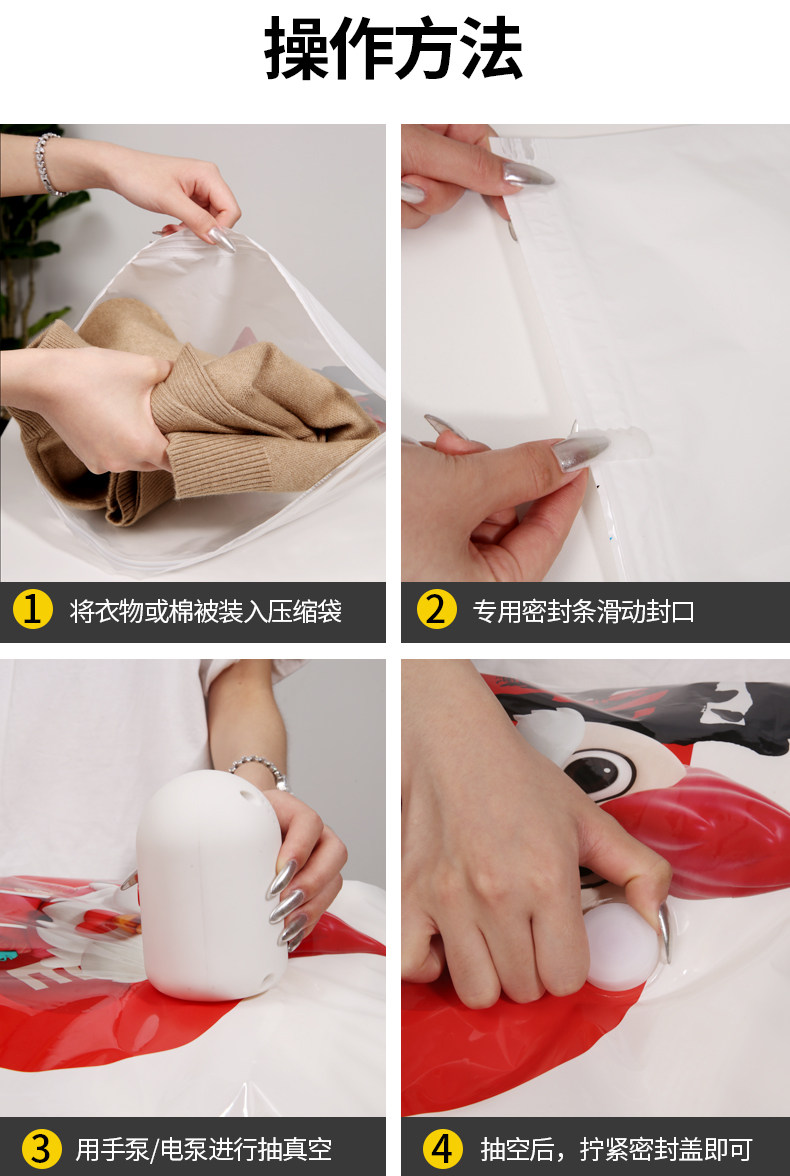 操作方法

1 将衣物或棉被装入压缩袋

2 专用密封条滑动封口

3 用手泵/电泵进行抽真空

4 抽空后，拧紧密封盖即可