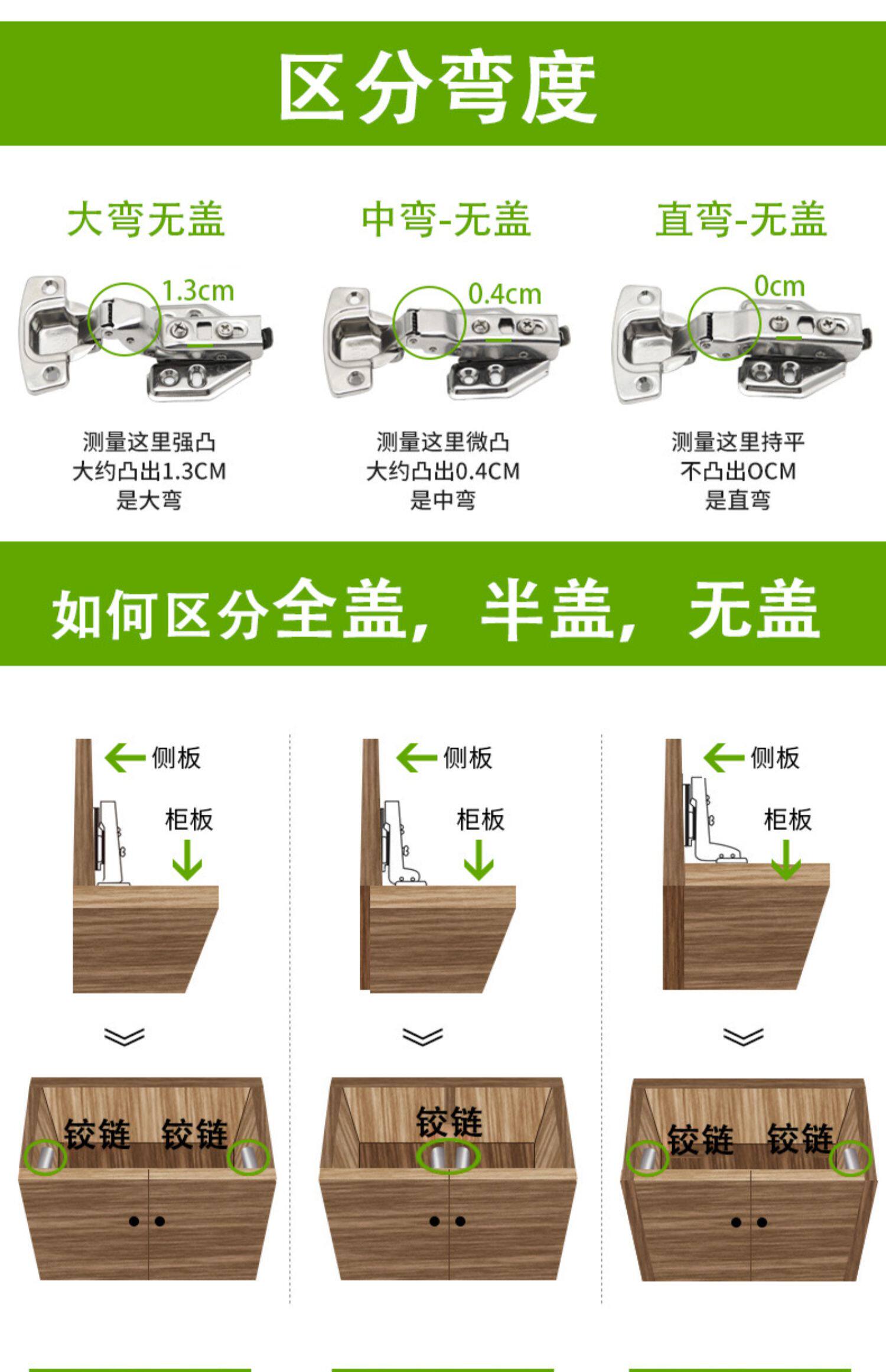 区分弯度

大弯无盖

1.3cm

测量这里强凸
大约凸出1.3CM
是大弯

中弯-无盖

0.4cm

测量这里微凸
大约凸出0.4CM
是中弯

直弯-无盖

0cm

测量这里持平
不凸出OCM
是直弯

如何区分全盖，半盖，无盖

侧板
柜板

铰链 铰链

侧板
柜板

铰链

侧板
柜板

铰链 铰链