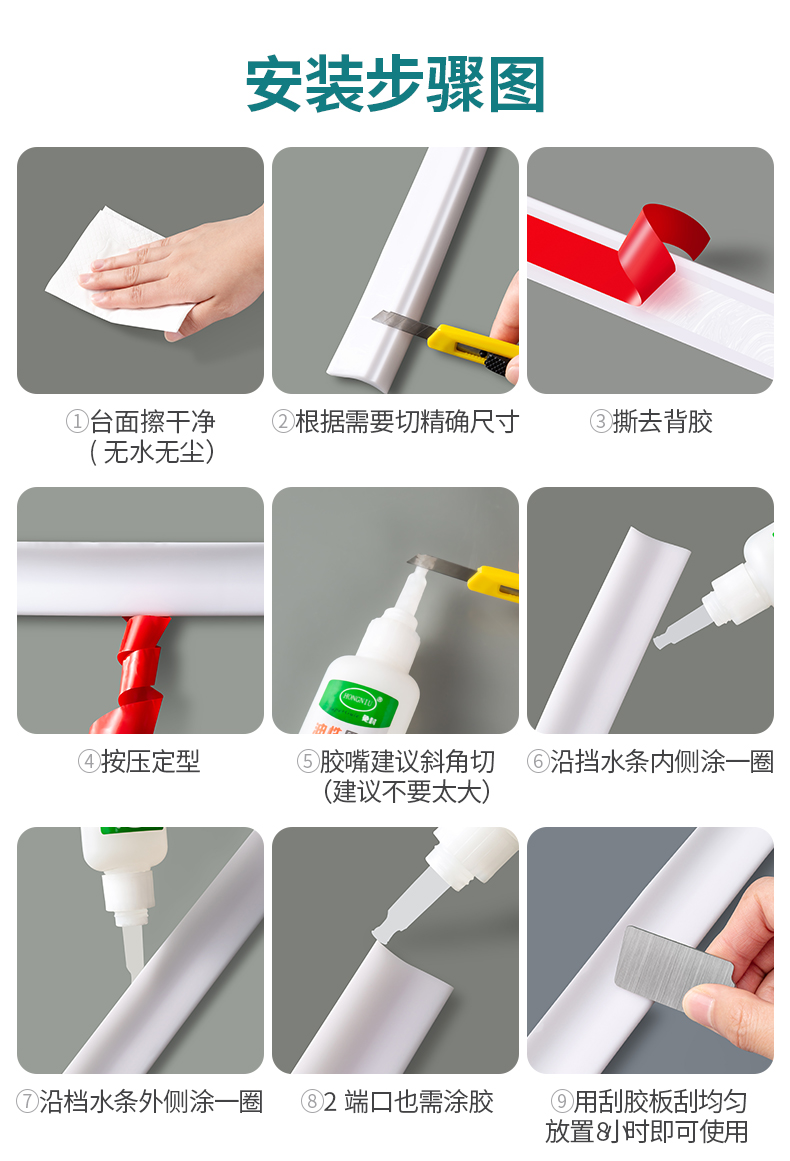 安装步骤图

①台面擦干净
（无水无尘）

②根据需要切精确尺寸

③撕去背胶

④按压定型

⑤胶嘴建议斜角切
（建议不要太大）

⑥沿挡水条内侧涂一圈

⑦沿档水条外侧涂一圈

⑧2 端口也需涂胶

⑨用刮胶板刮均匀
放置8小时即可使用