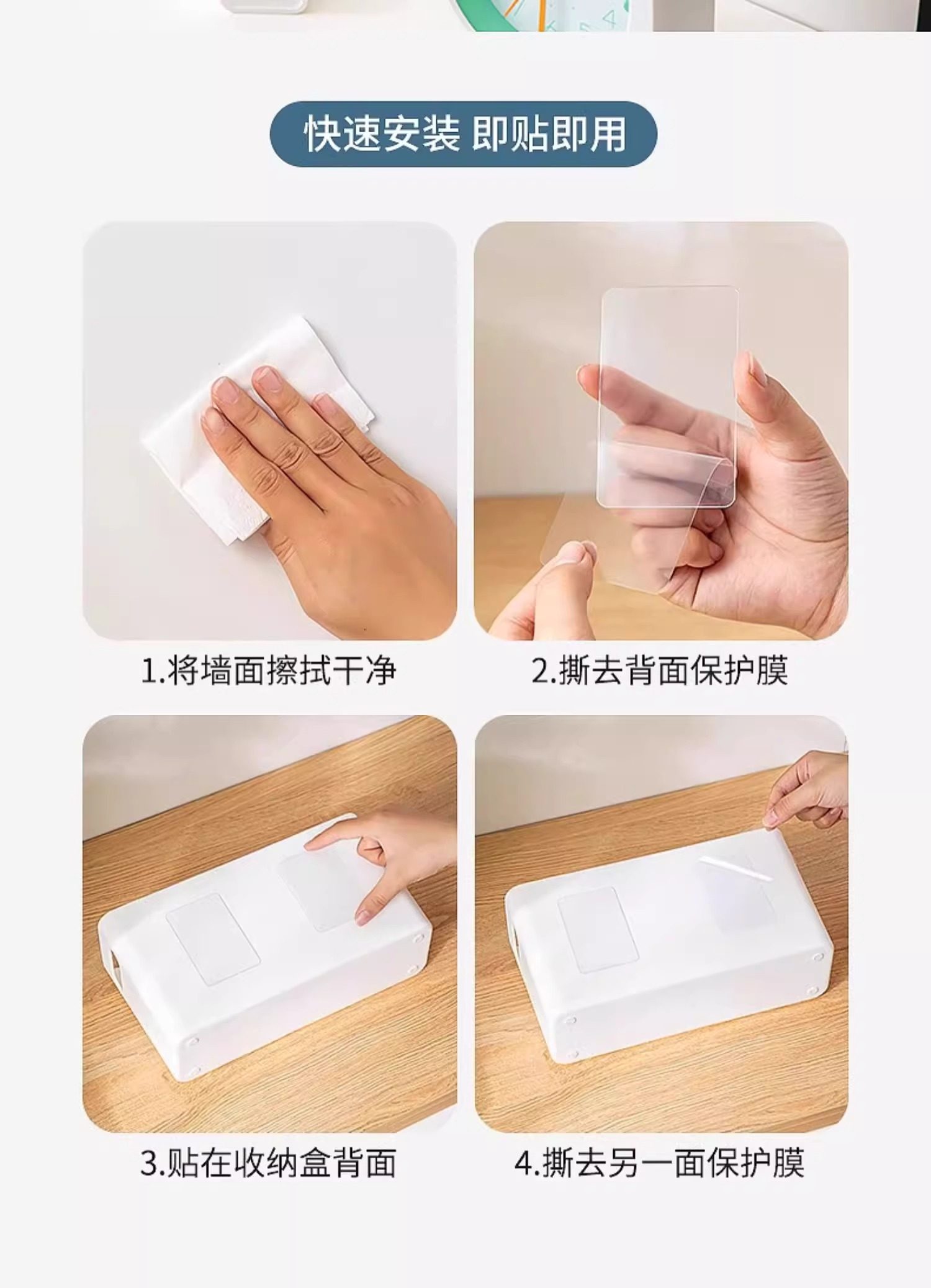 快速安装 即贴即用

1.将墙面擦拭干净

2.撕去背面保护膜

3.贴在收纳盒背面

4.撕去另一面保护膜