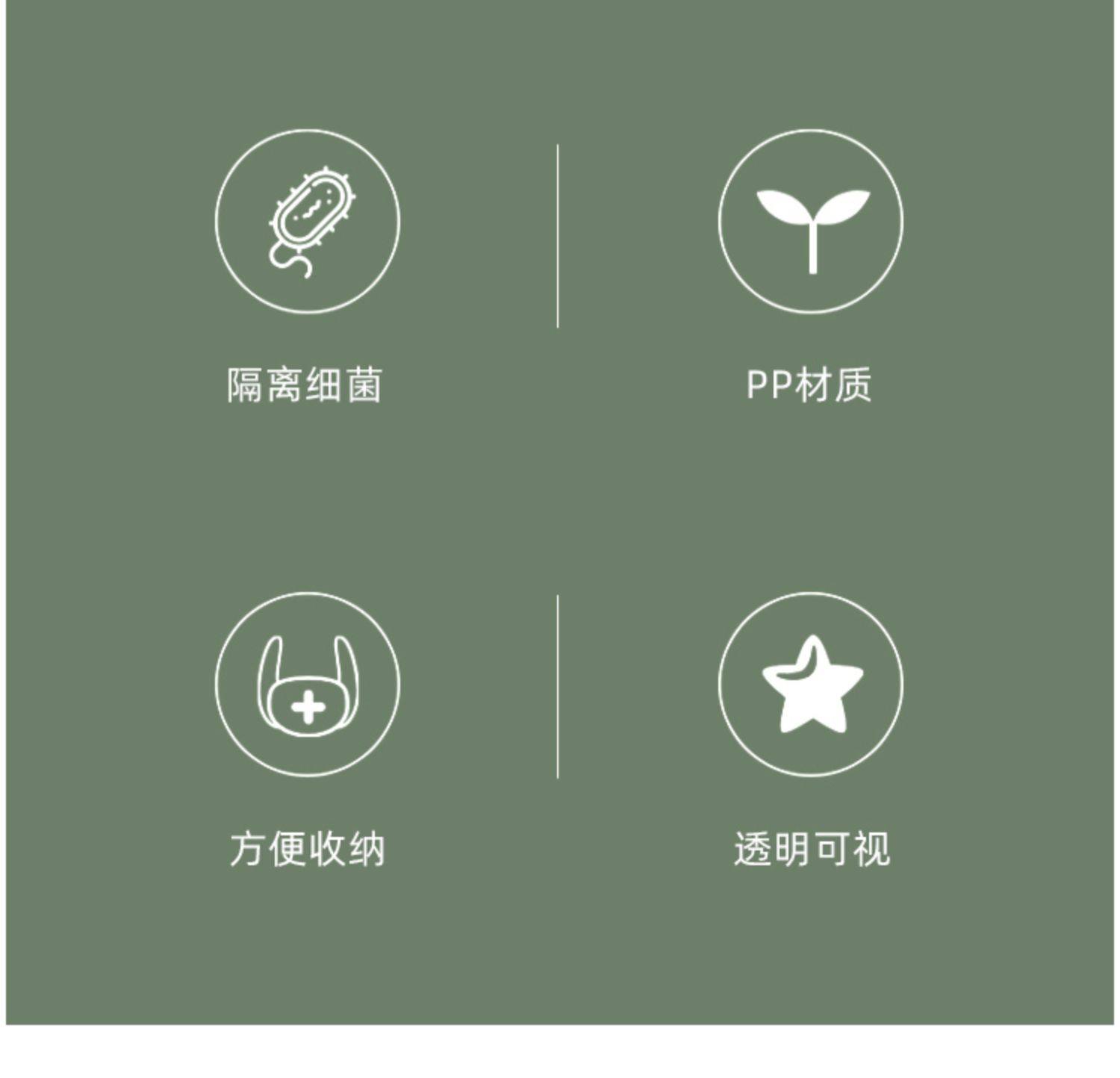 隔离细菌

PP材质

方便收纳

透明可视