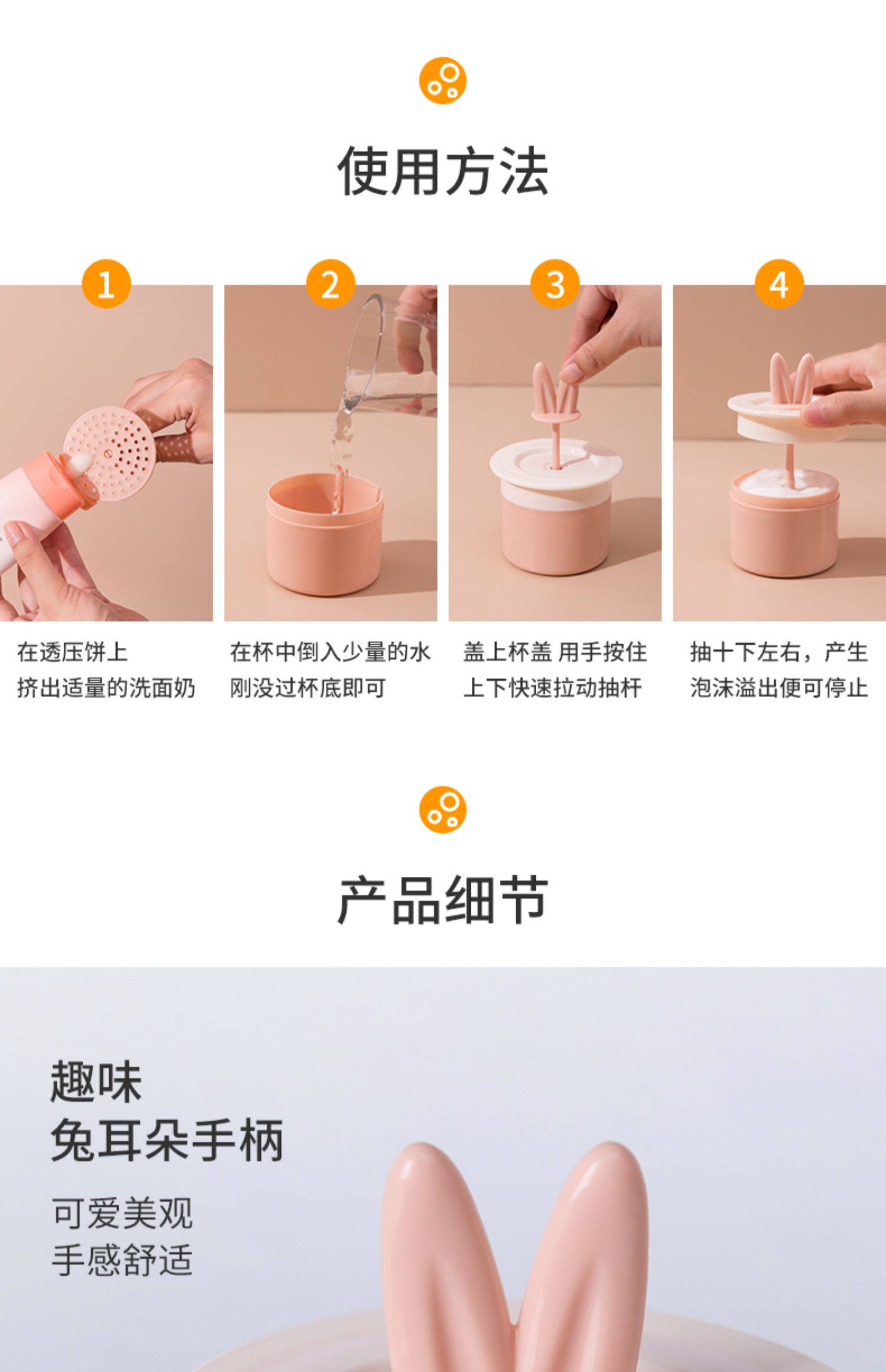 使用方法

1

在透压饼上
挤出适量的洗面奶

2

在杯中倒入少量的水
刚没过杯底即可

3

盖上杯盖 用手按住
上下快速拉动抽杆

4

抽十下左右，产生
泡沫溢出便可停止

产品细节

趣味
兔耳朵手柄

可爱美观
手感舒适