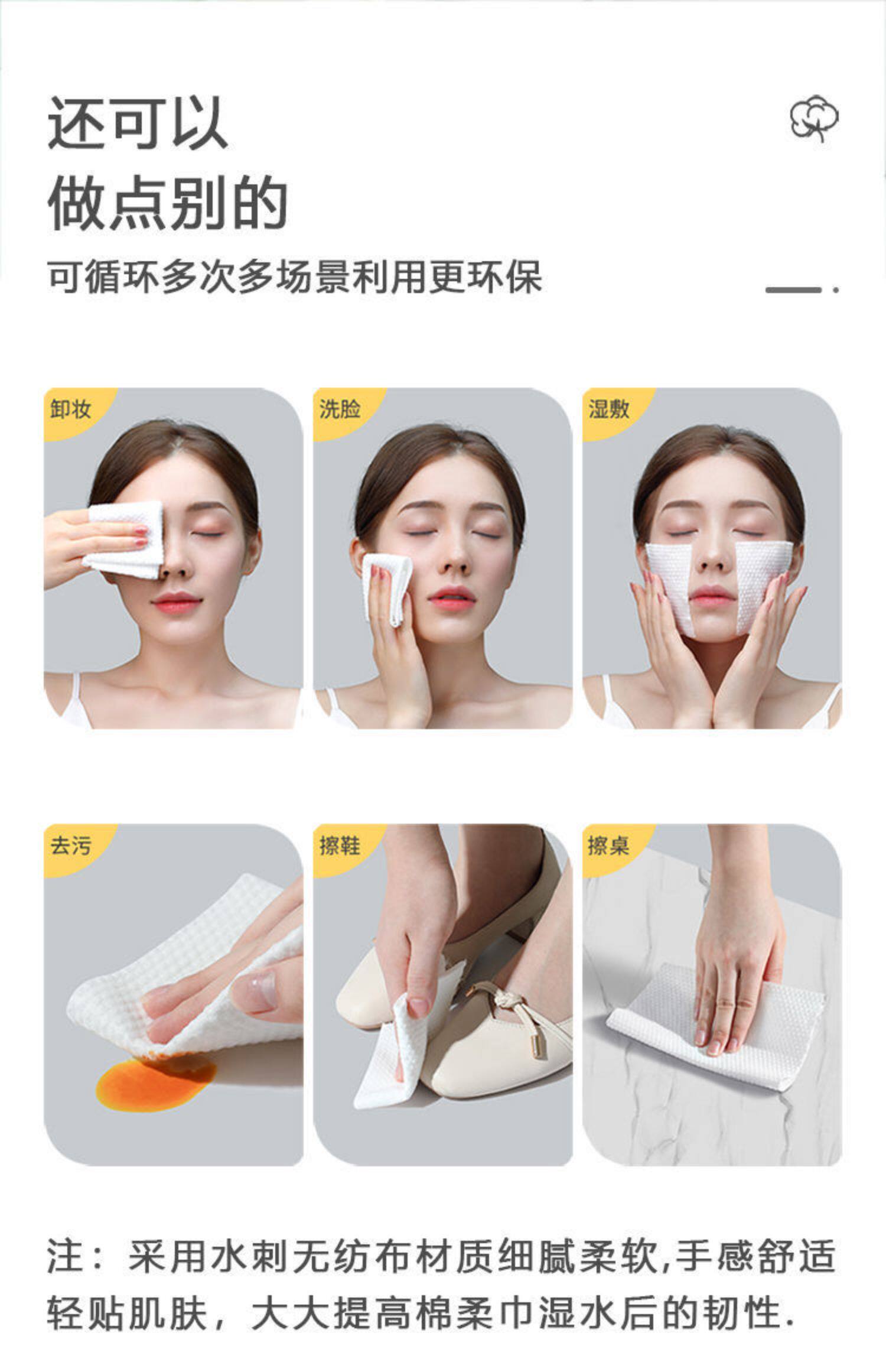 还可以
做点别的

可循环多次多场景利用更环保

卸妆

洗脸

湿敷

去污

擦鞋

擦桌

注：采用水刺无纺布材质细腻柔软,手感舒适轻贴肌肤，大大提高棉柔巾湿水后的韧性.