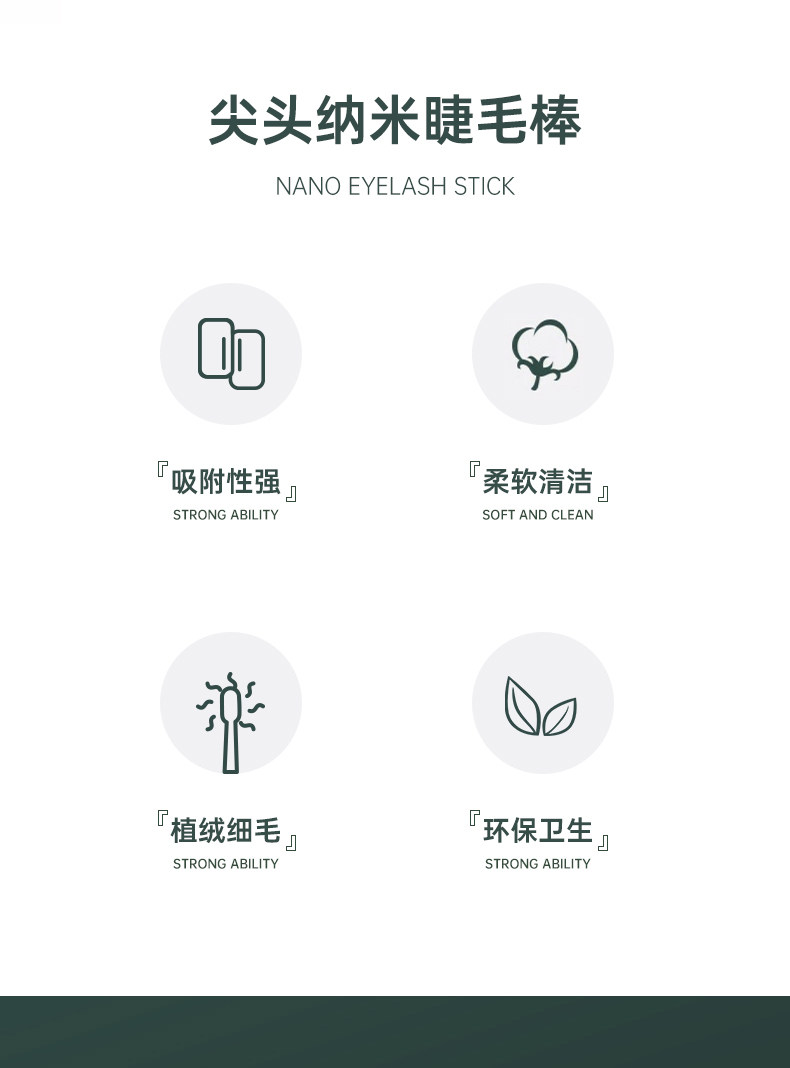 尖头纳米睫毛棒

NANO EYELASH STICK

『吸附性强』
STRONG ABILITY

『柔软清洁』
SOFT AND CLEAN

『植绒细毛』
STRONG ABILITY

『环保卫生』
STRONG ABILITY