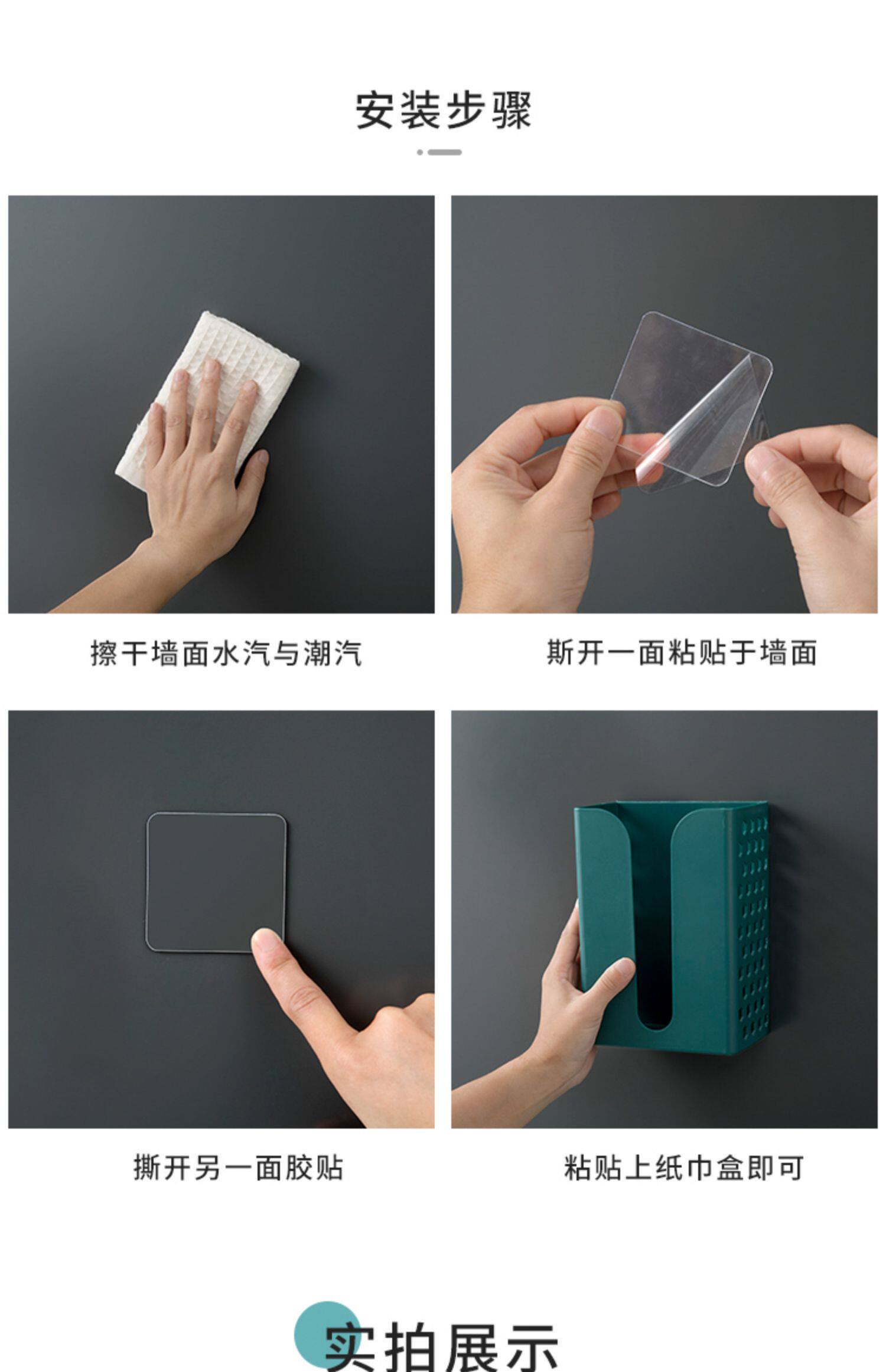 安装步骤

擦干墙面水汽与潮汽

斯开一面粘贴于墙面

撕开另一面胶贴

粘贴上纸巾盒即可

实拍展示