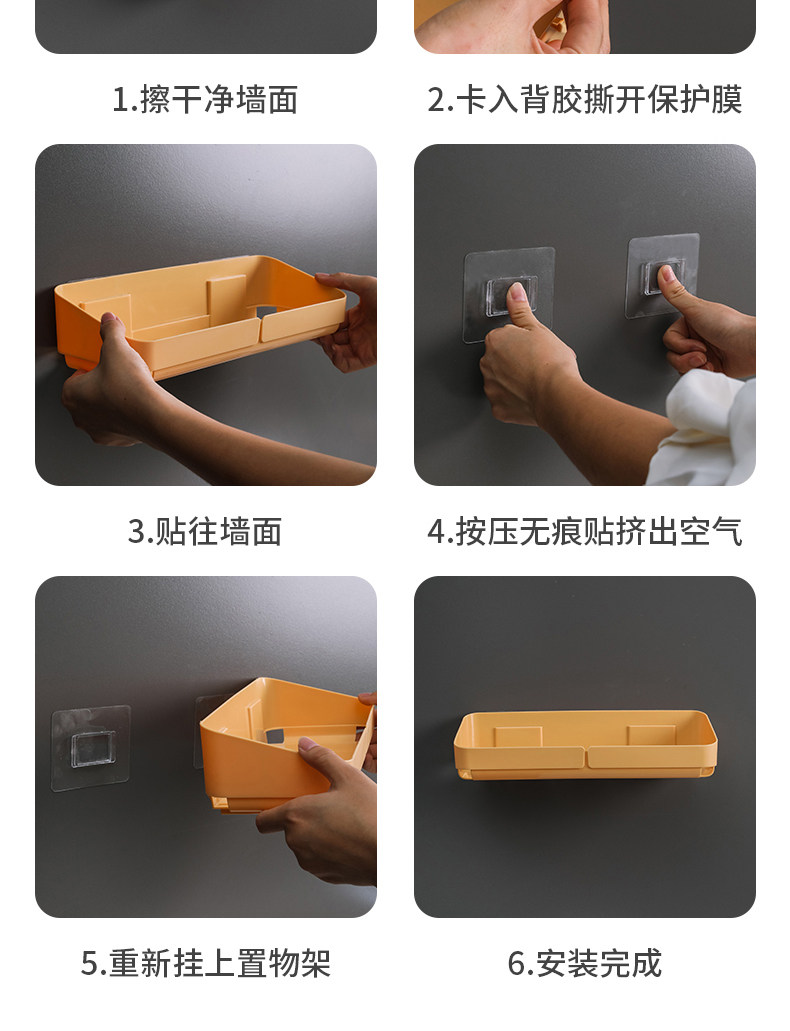 1.擦干净墙面

2.卡入背胶撕开保护膜

3.贴往墙面

4.按压无痕贴挤出空气

5.重新挂上置物架

6.安装完成