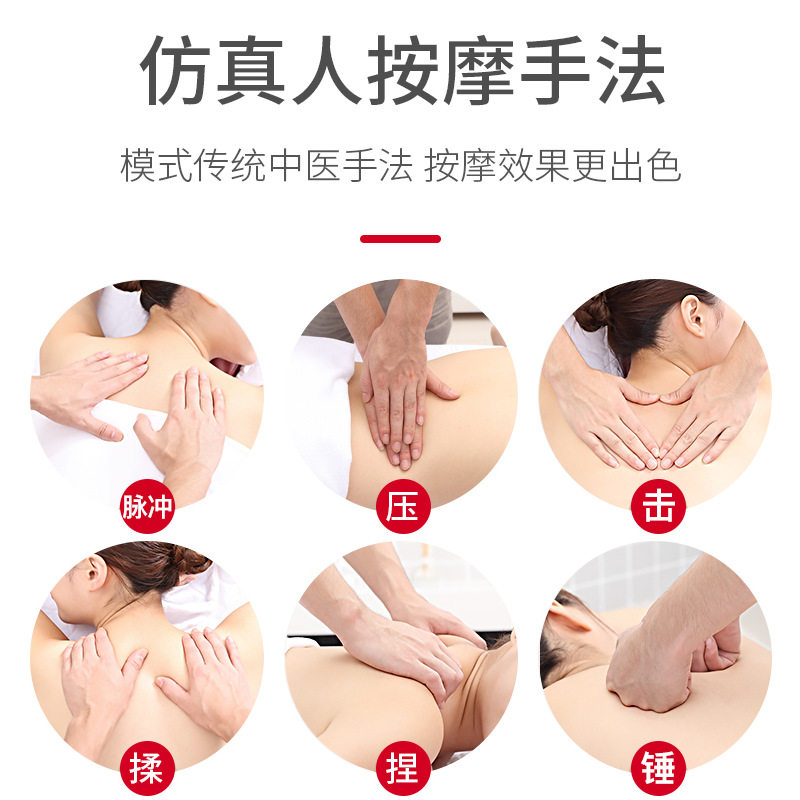 仿真人按摩手法

模式传统中医手法 按摩效果更出色

脉冲

压

击

揉

捏

锤