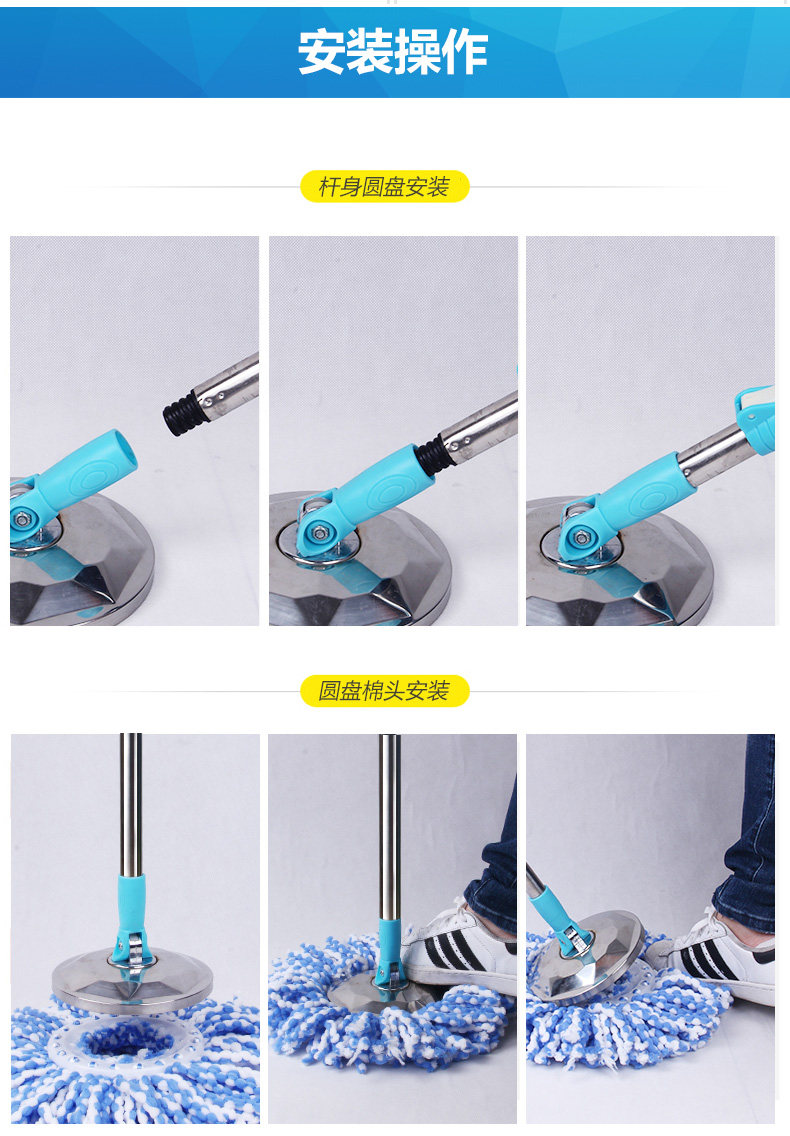 安装操作

杆身圆盘安装

圆盘棉头安装