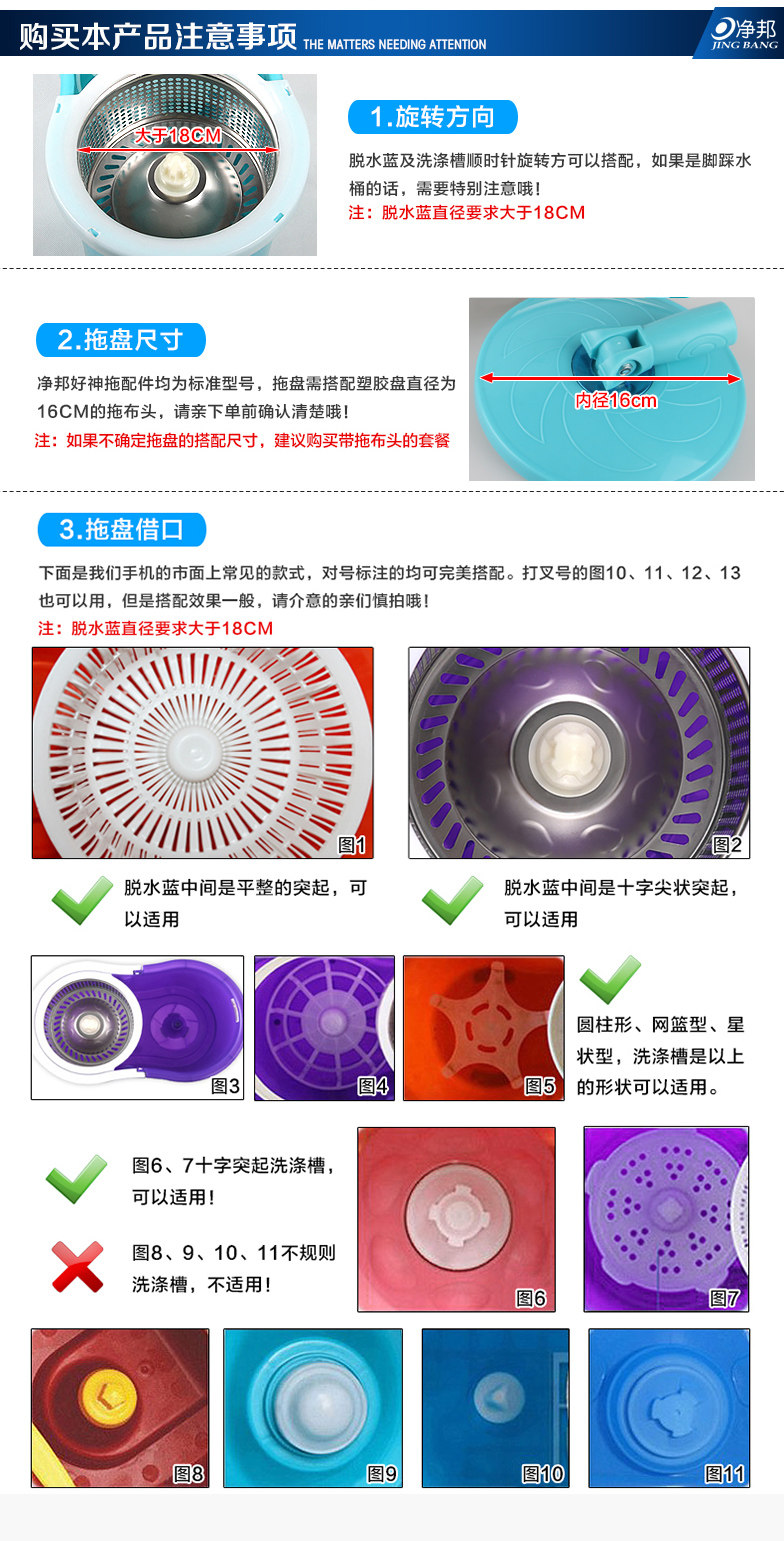 购买本产品注意事项 THE MATTERS NEEDING ATTENTION

净邦 JING BANG

大于18CM

1.旋转方向

脱水蓝及洗涤槽顺时针旋转方可以搭配，如果是脚踩水桶的话，需要特别注意哦！
注：脱水蓝直径要求大于18CM

2.拖盘尺寸

净邦好神拖配件均为标准型号，拖盘需搭配塑胶盘直径为16CM的拖布头，请亲下单前确认清楚哦！
注：如果不确定拖盘的搭配尺寸，建议购买带拖布头的套餐

内径16cm

3.拖盘借口

下面是我们手机的市面上常见的款式，对号标注的均可完美搭配。打叉号的图10、11、12、13也可以用，但是搭配效果一般，请介意的亲们慎拍哦！
注：脱水蓝直径要求大于18CM

图1

图2

脱水蓝中间是平整的突起，可以适用

脱水蓝中间是十字尖状突起，可以适用

图3

图4

图5

圆柱形、网篮型、星状型，洗涤槽是以上的形状可以适用。

图6、7十字突起洗涤槽，可以适用！

图8、9、10、11不规则洗涤槽，不适用！

图6

图7

图8

图9

图10

图11