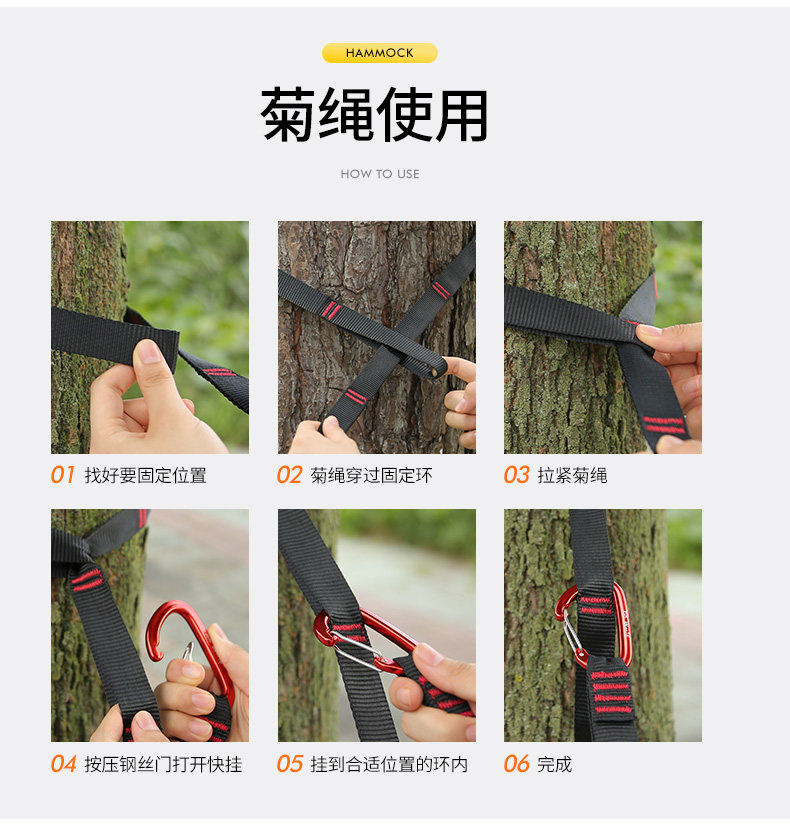 HAMMOCK

菊绳使用

HOW TO USE

01 找好要固定位置

02 菊绳穿过固定环

03 拉紧菊绳

04 按压钢丝门打开快挂

05 挂到合适位置的环内

06 完成