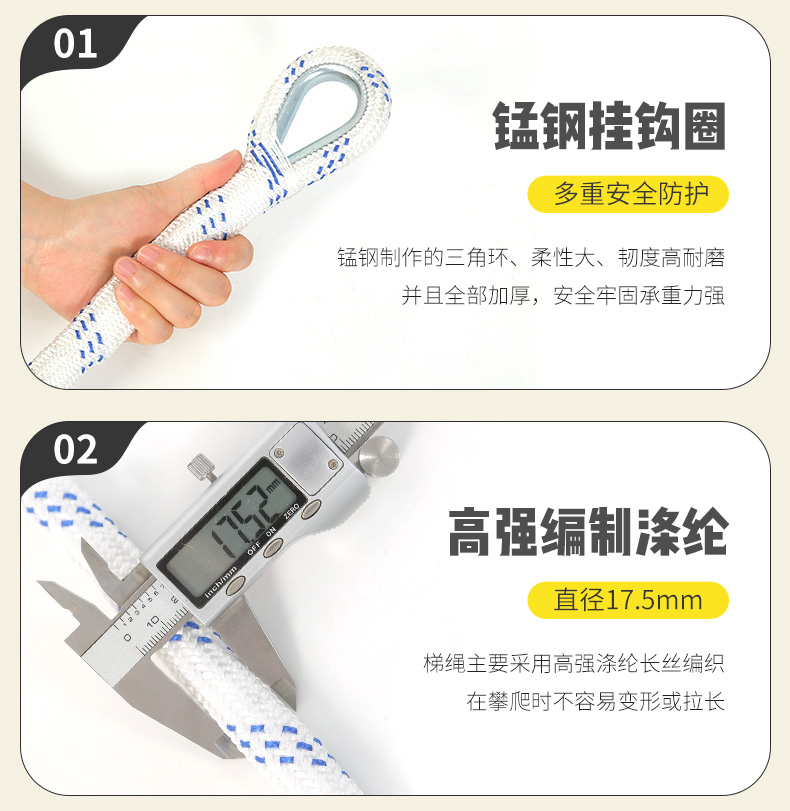 01

锰钢挂钩圈

多重安全防护

锰钢制作的三角环、柔性大、韧度高耐磨
并且全部加厚，安全牢固承重力强

02

17.52 mm

inch/mm OFF ON ZERO

0 10

高强编制涤纶

直径17.5mm

梯绳主要采用高强涤纶长丝编织
在攀爬时不容易变形或拉长