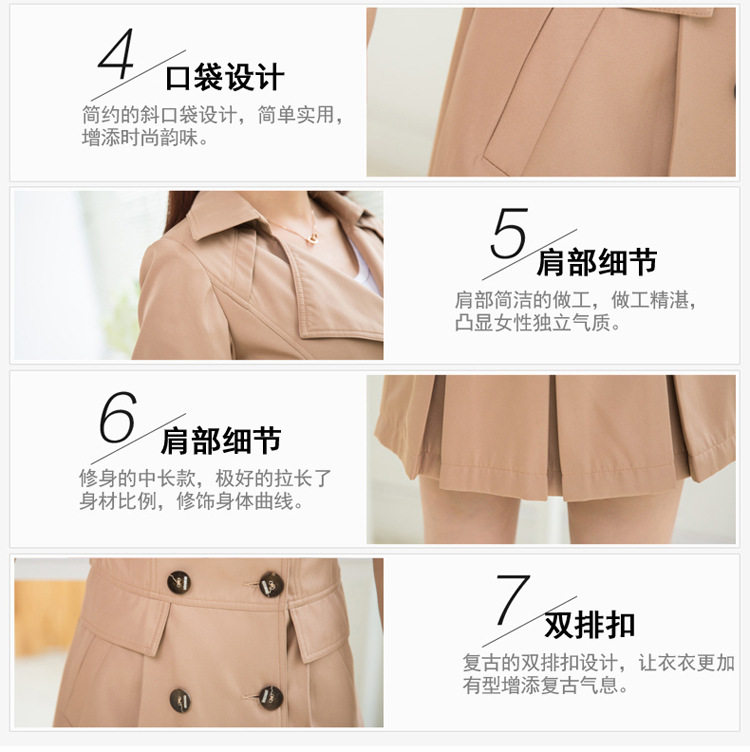 4 口袋设计
简约的斜口袋设计，简单实用，增添时尚韵味。

5 肩部细节
肩部简洁的做工，做工精湛，凸显女性独立气质。

6 肩部细节
修身的中长款，极好的拉长了身材比例，修饰身体曲线。

7 双排扣
复古的双排扣设计，让衣衣更加有型增添复古气息。