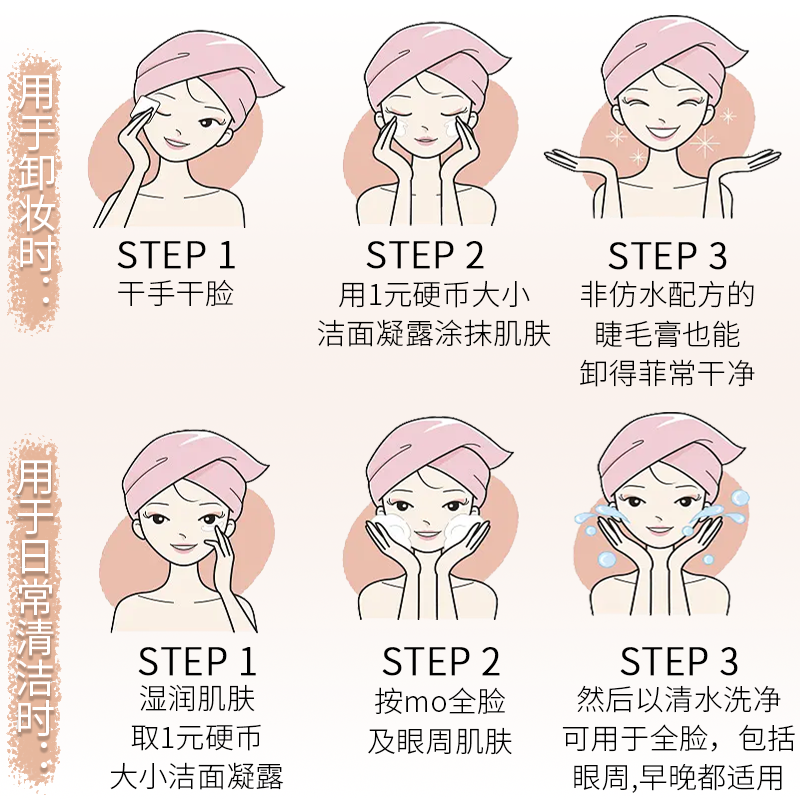 用于卸妆时：

STEP 1
干手干脸

STEP 2
用1元硬币大小
洁面凝露涂抹肌肤

STEP 3
非仿水配方的
睫毛膏也能
卸得菲常干净

用于日常清洁时：

STEP 1
湿润肌肤
取1元硬币
大小洁面凝露

STEP 2
按mo全脸
及眼周肌肤

STEP 3
然后以清水洗净
可用于全脸，包括
眼周,早晚都适用